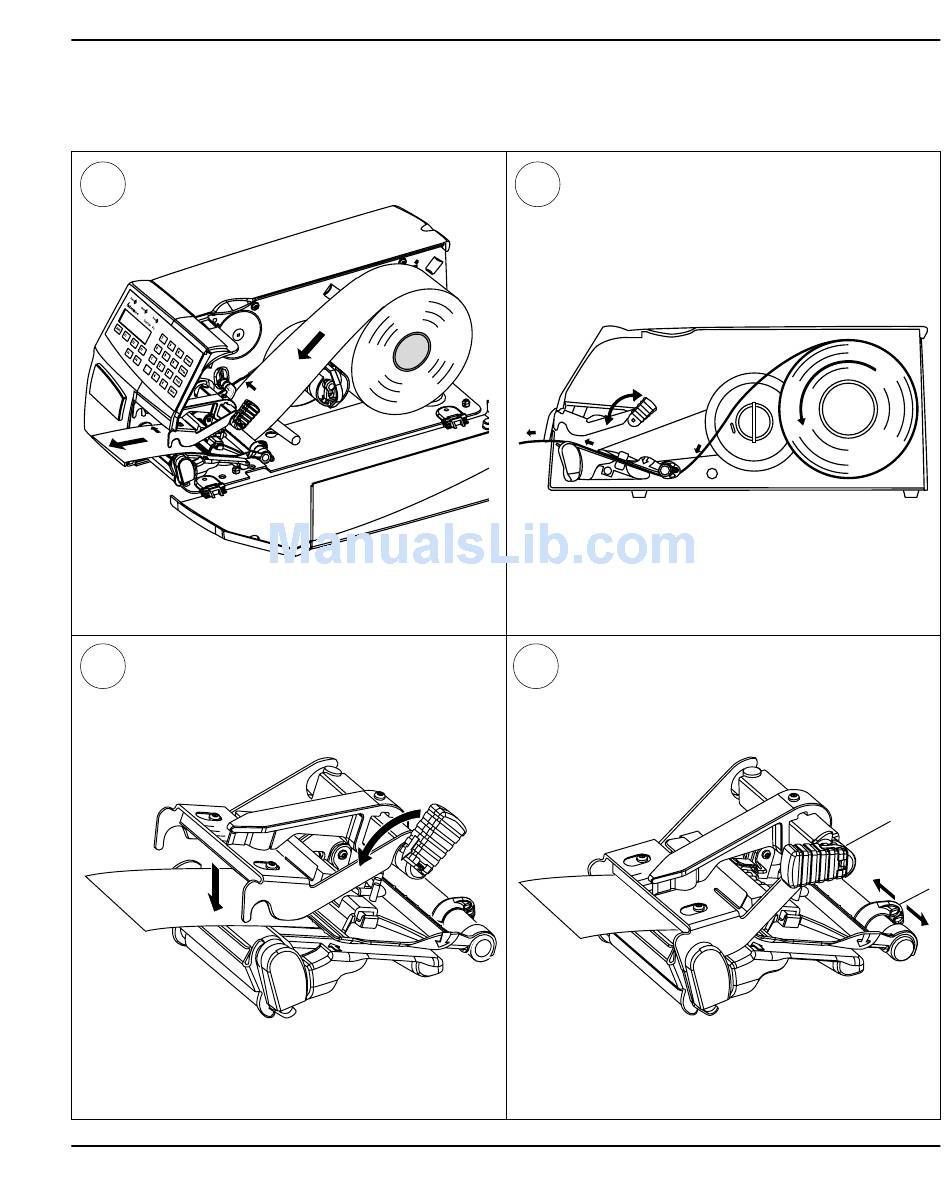 ManualsLib.com