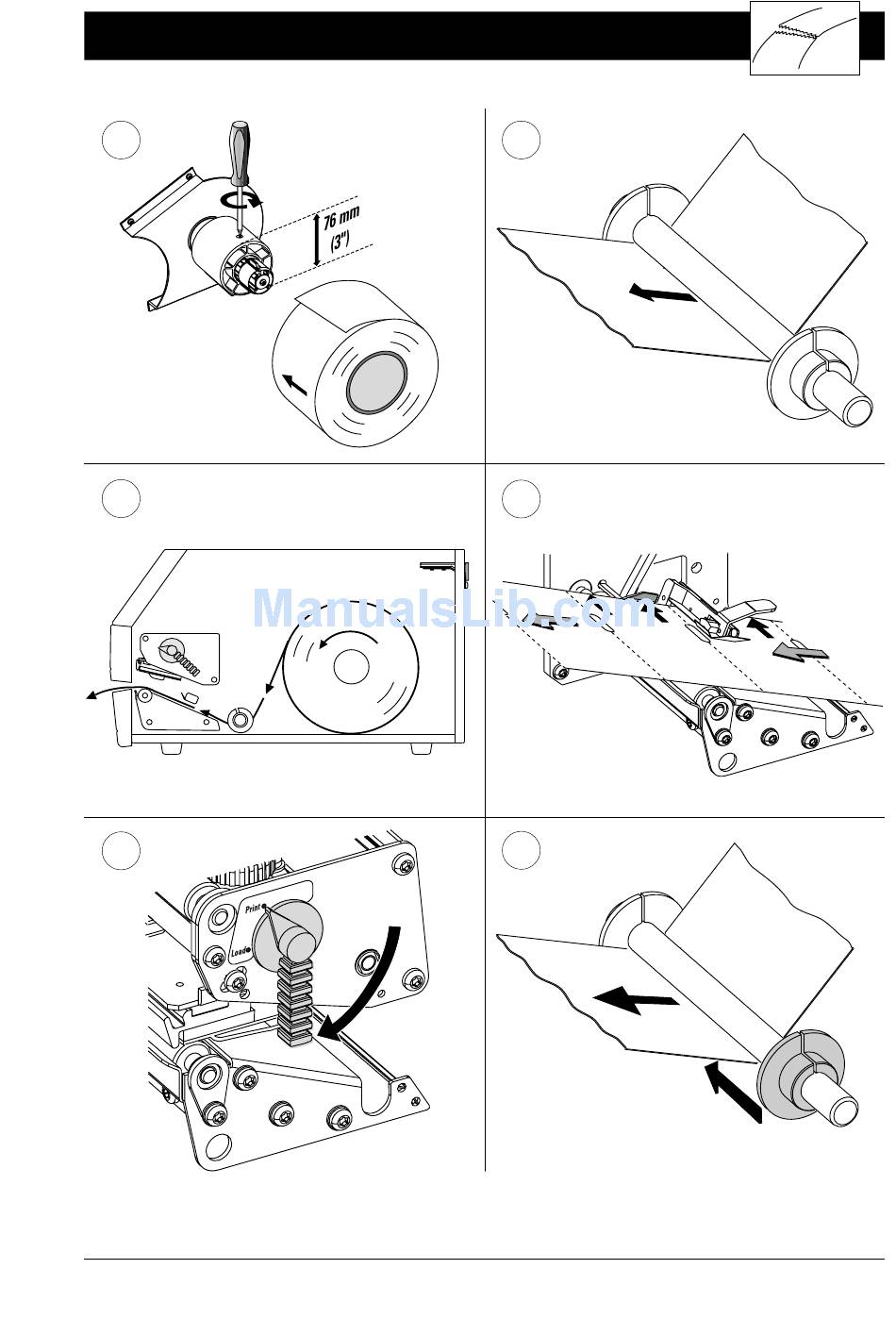 76 mm
(3")

ManualsLib.com

Print
Load