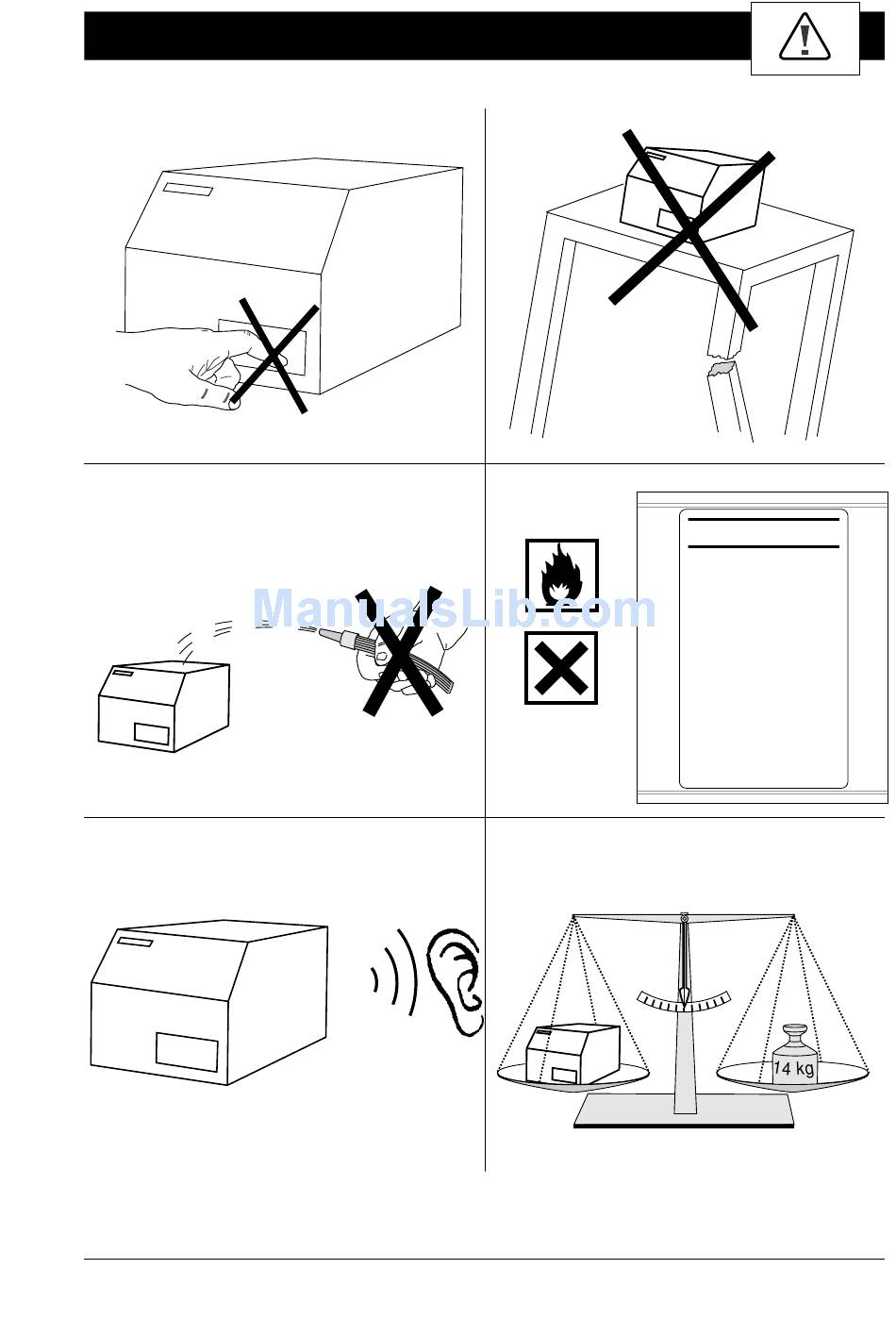 ManualsLib.com

14 kg