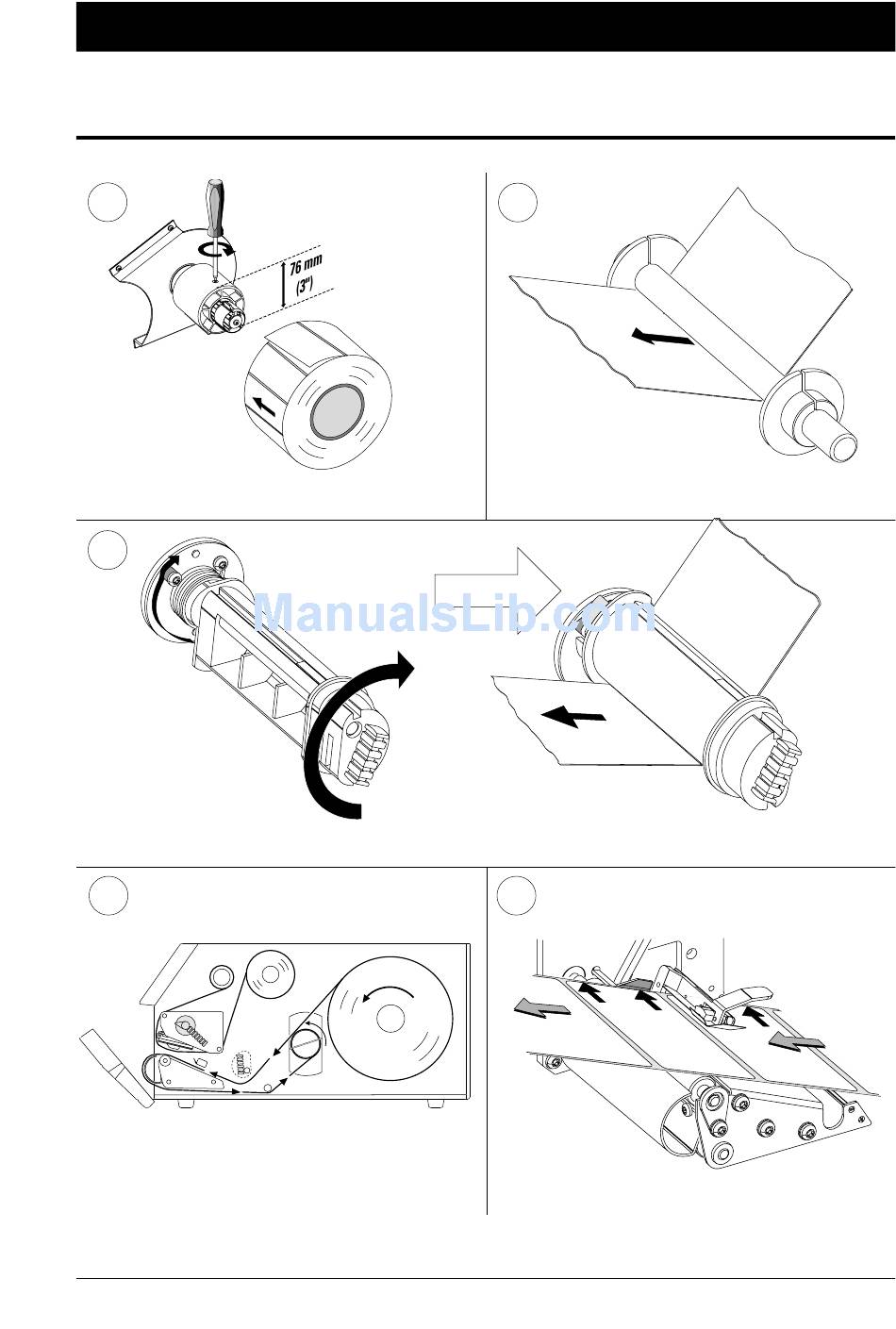 76 mm
(3")

ManualsLib.com