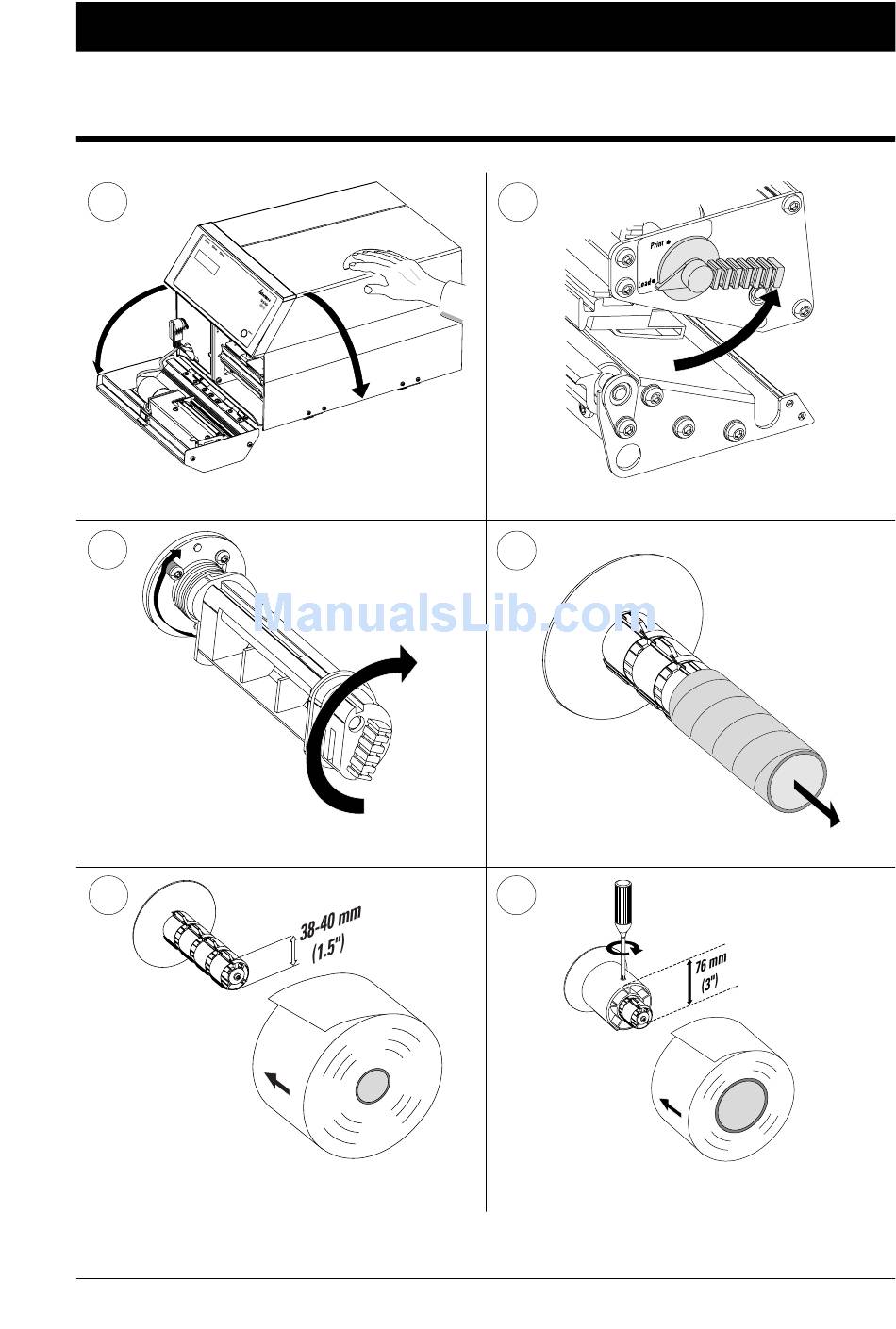 Print
Load
ManualsLib.com
38-40 mm
(1.5")
76 mm
(3")