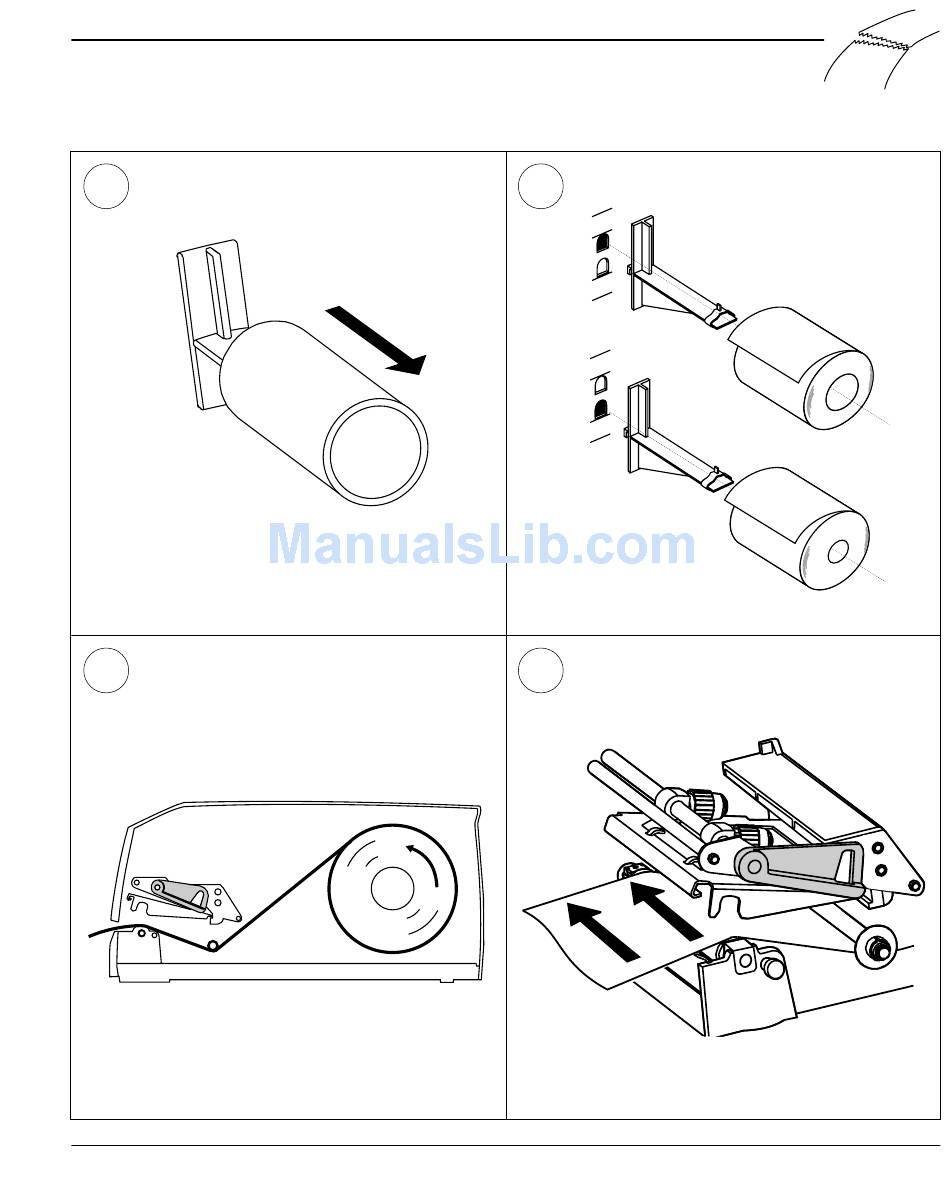 ManualsLib.com