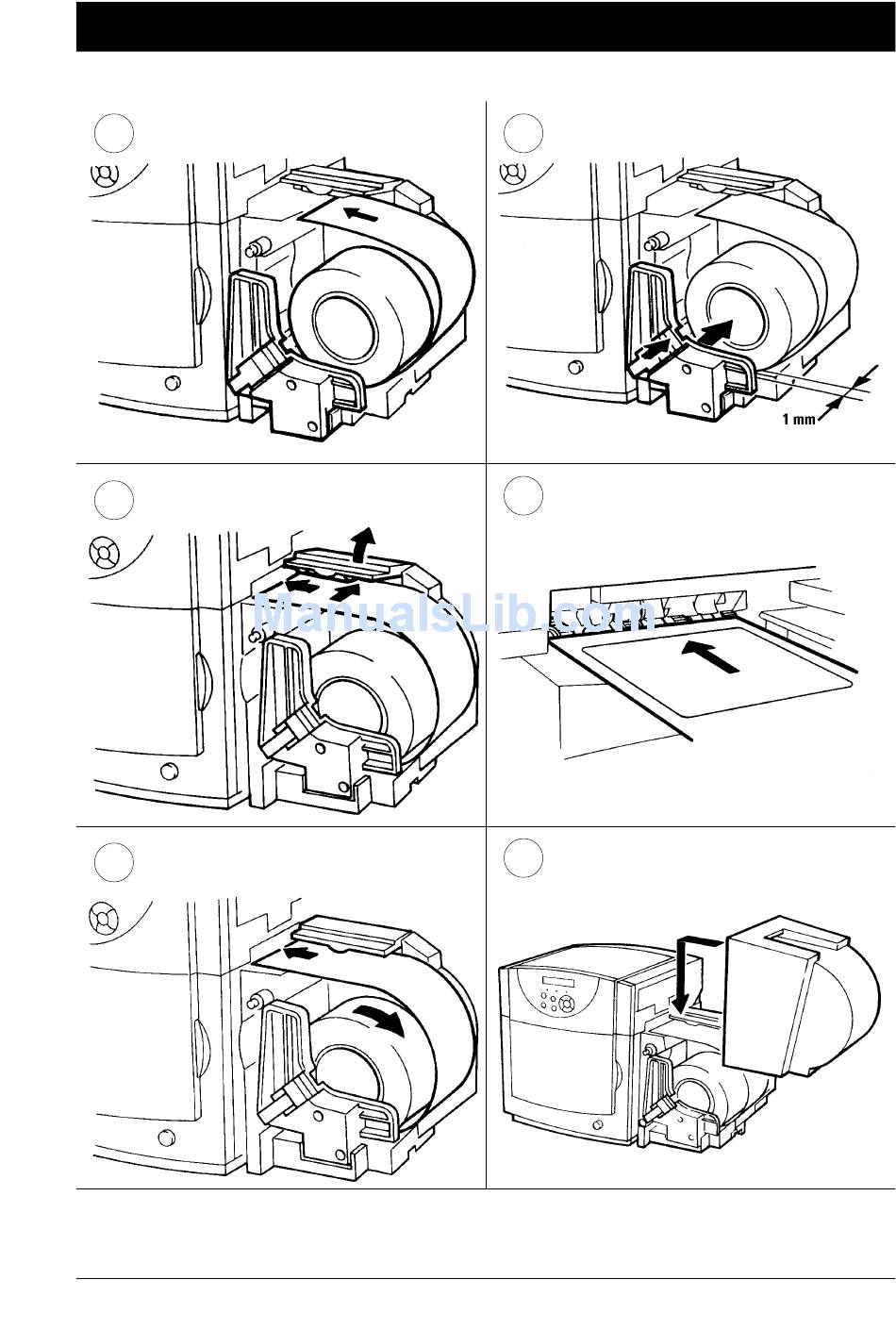 1 mm

ManualsLib.com