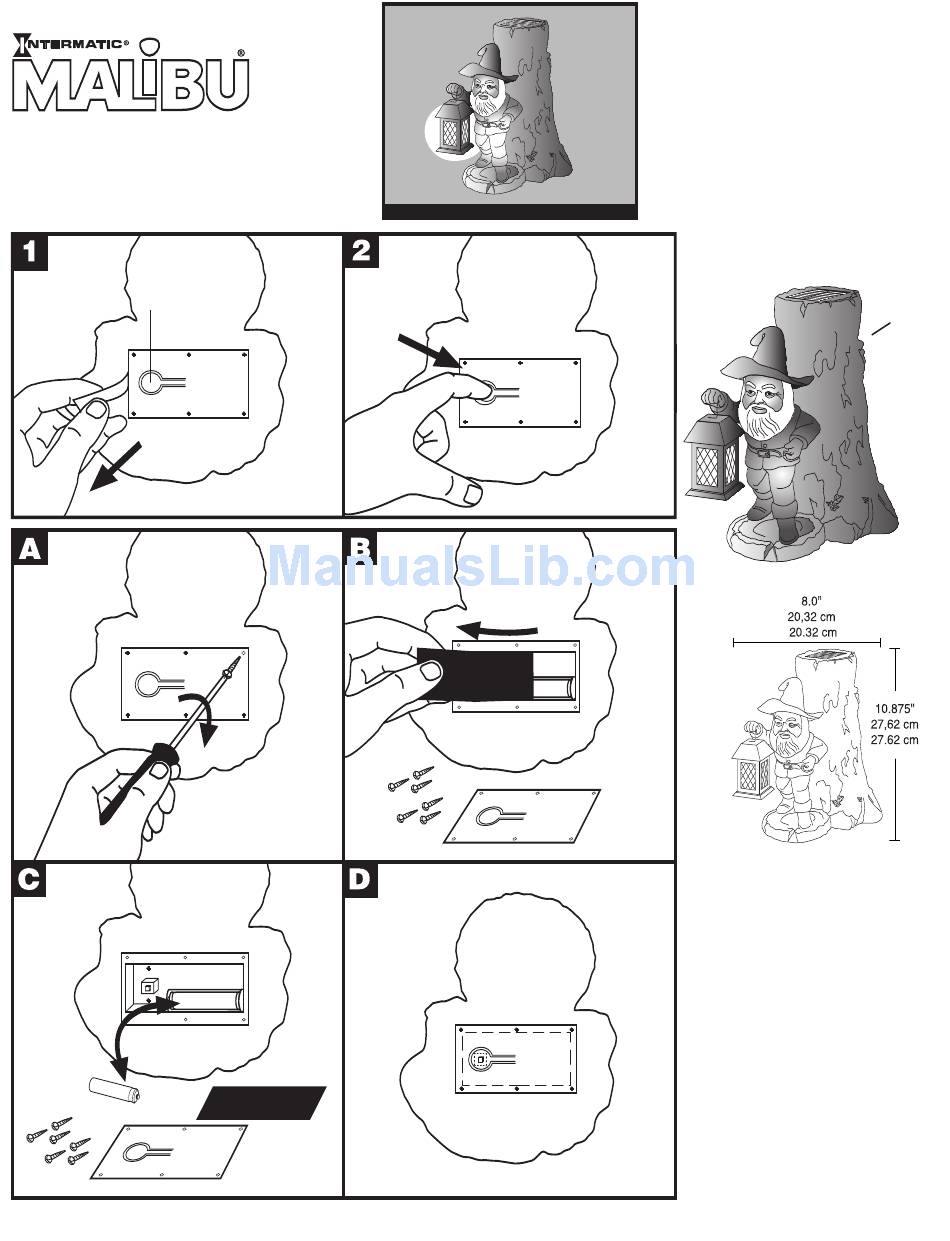 INTERMATIC®
MALIBU®

1

2

A

B

C

D

ManualsLib.com

8.0"
20,32 cm
20.32 cm

10.875"
27,62 cm
27.62 cm