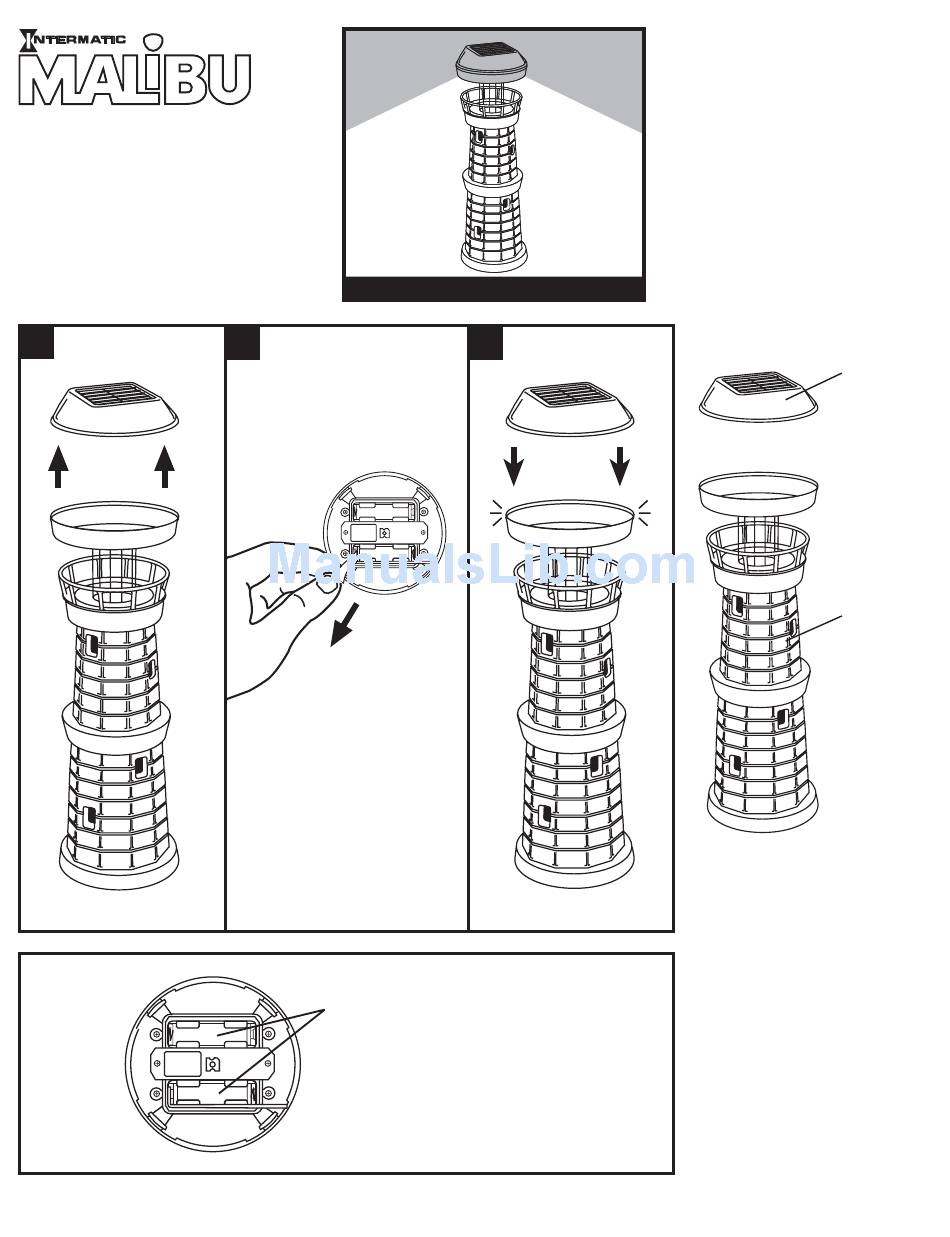 INTERMATIC

MALIBU

ManualsLib.com