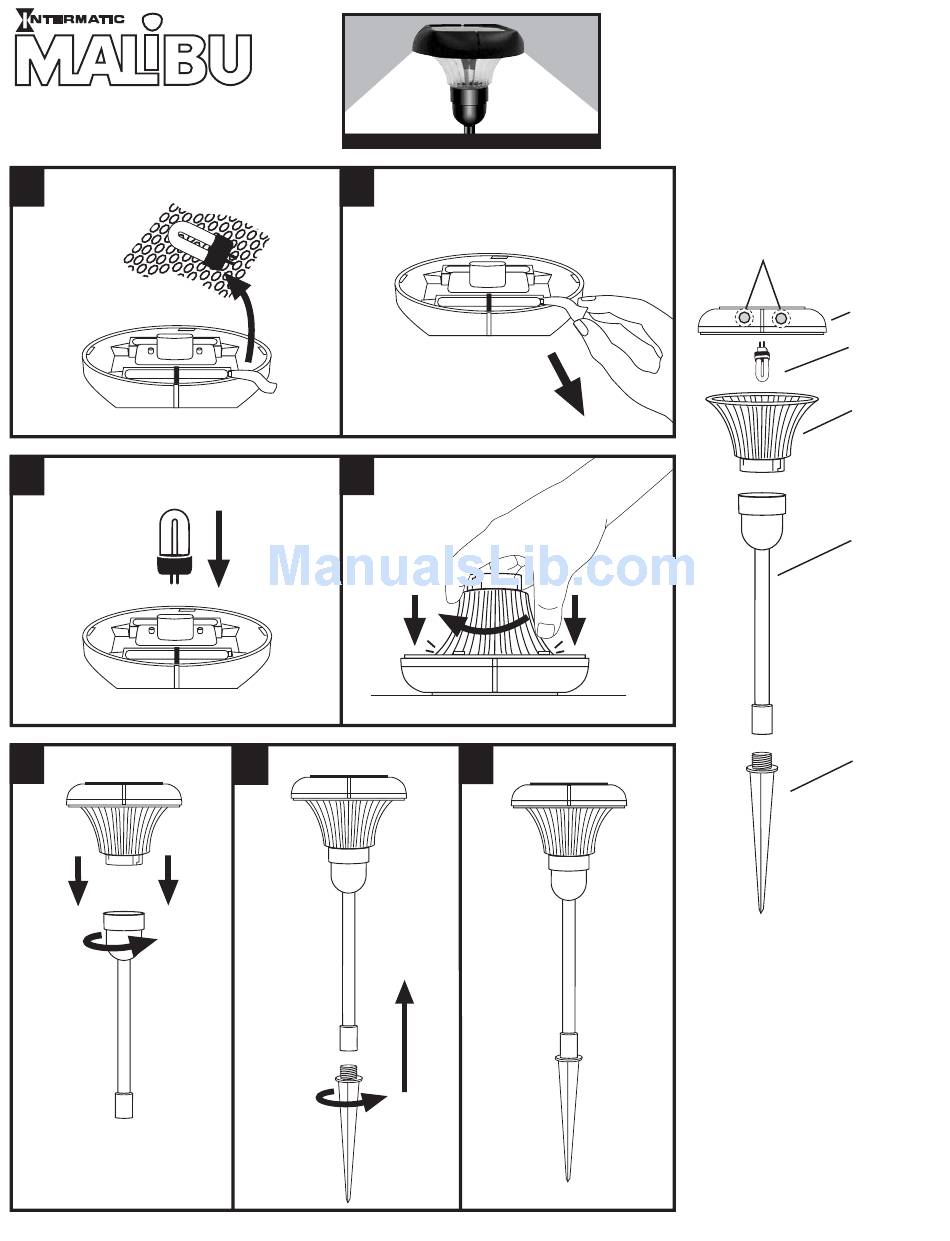 INTERMATIC
MALIBU

ManualsLib.com