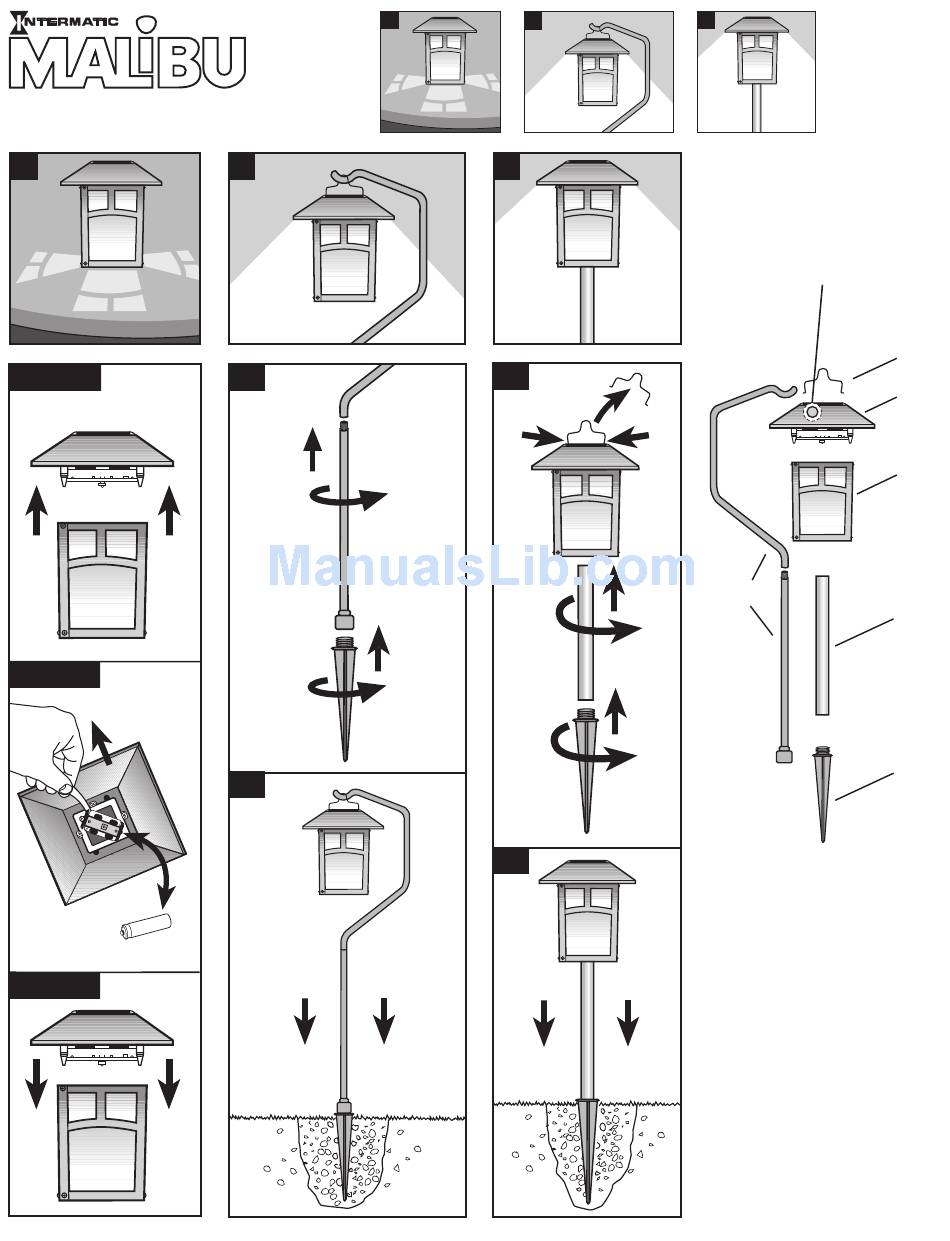 INTERMATIC
MALIBU

ManualsLib.com