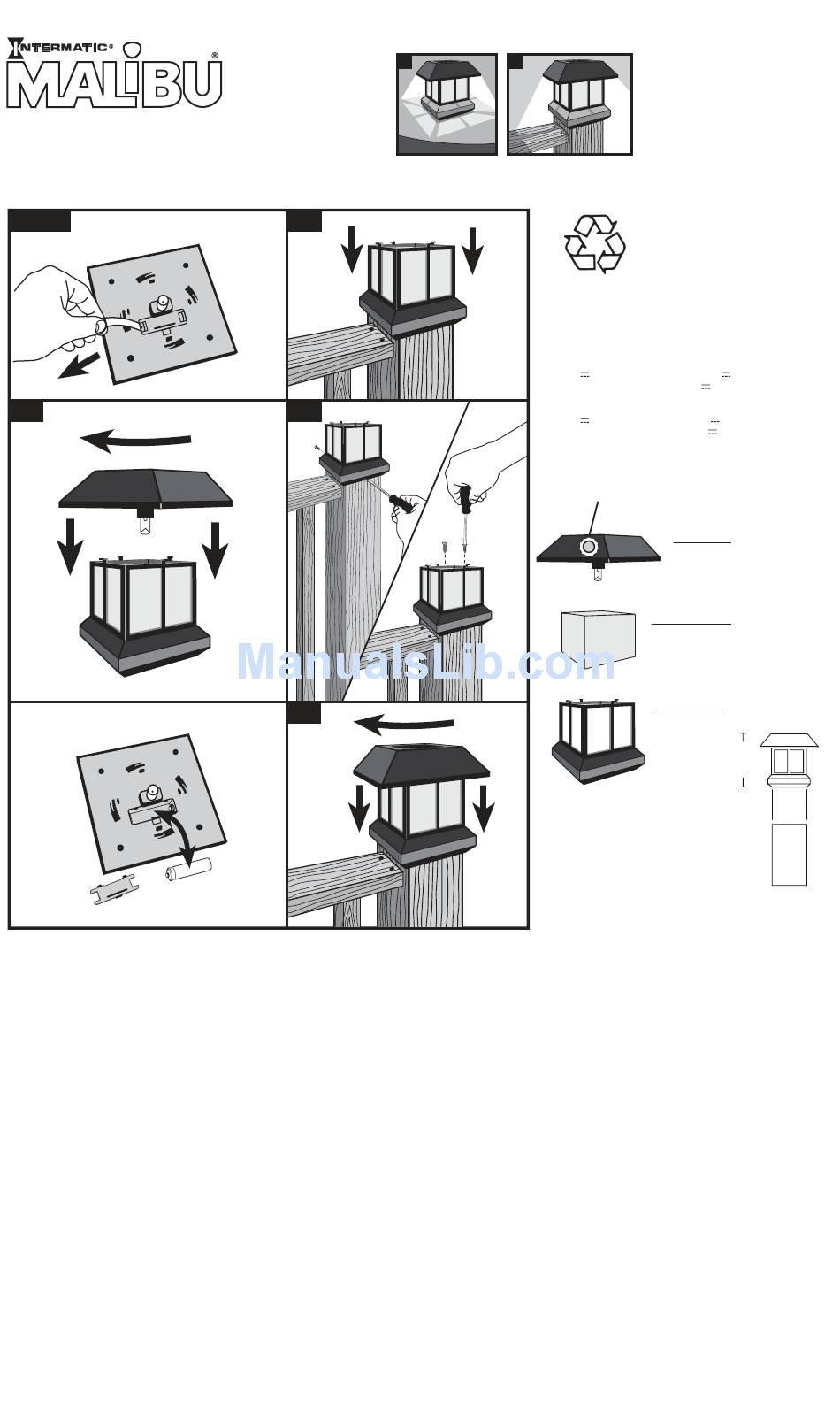 INTERMATIC®
MALIBU®

ManualsLib.com