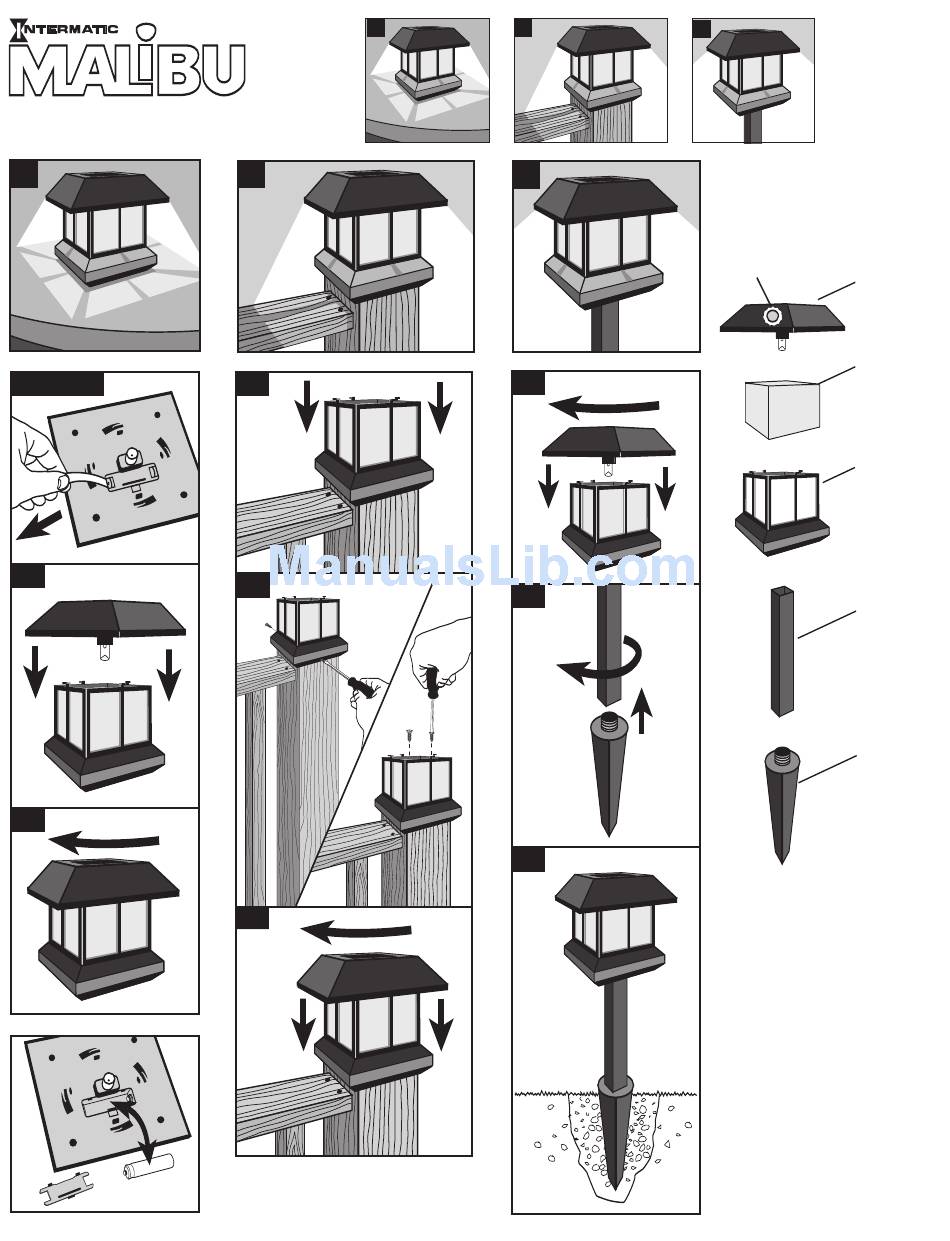 INTERMATIC
MALIBU

ManualsLib.com