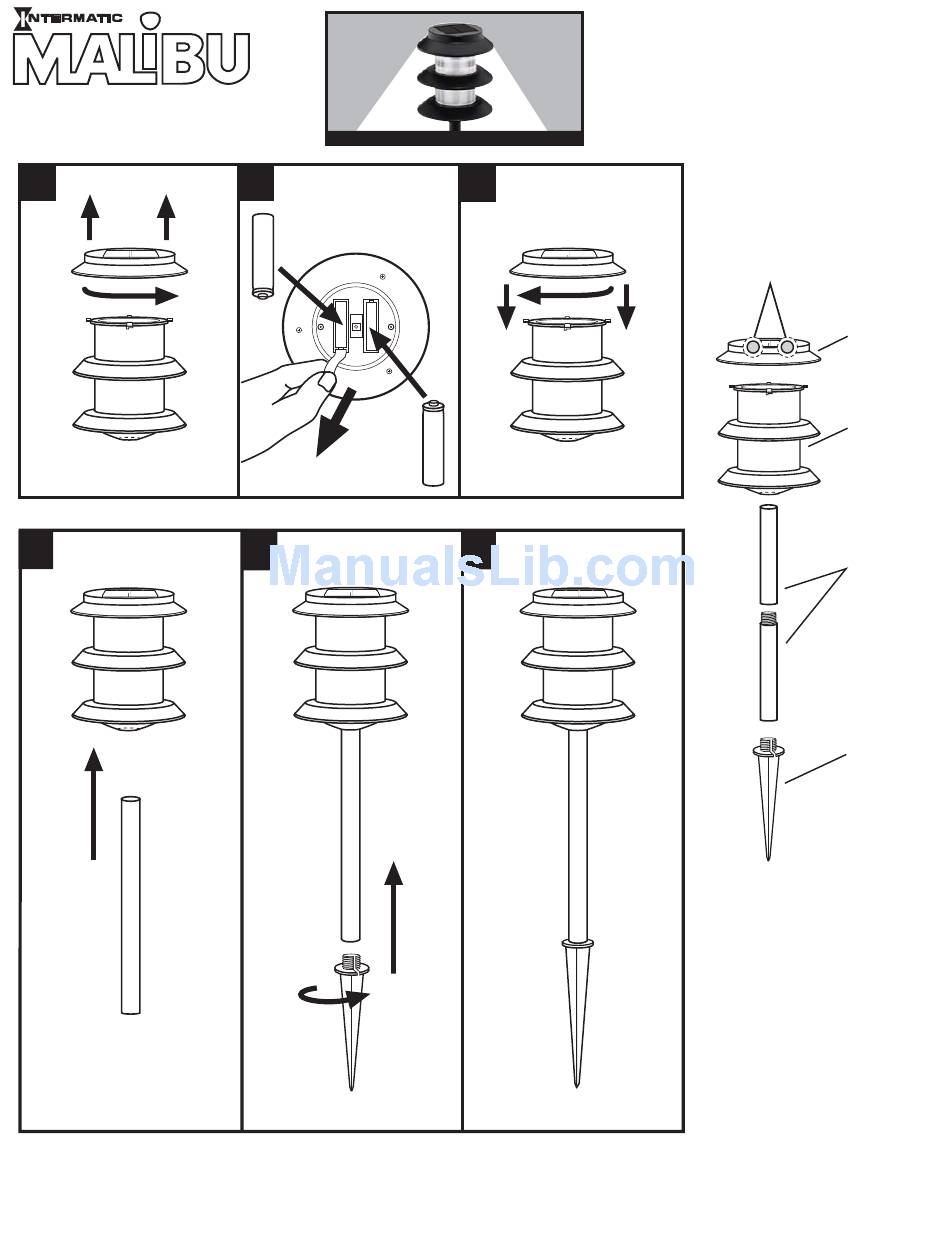 INTERMATIC
MALIBU

ManualsLib.com