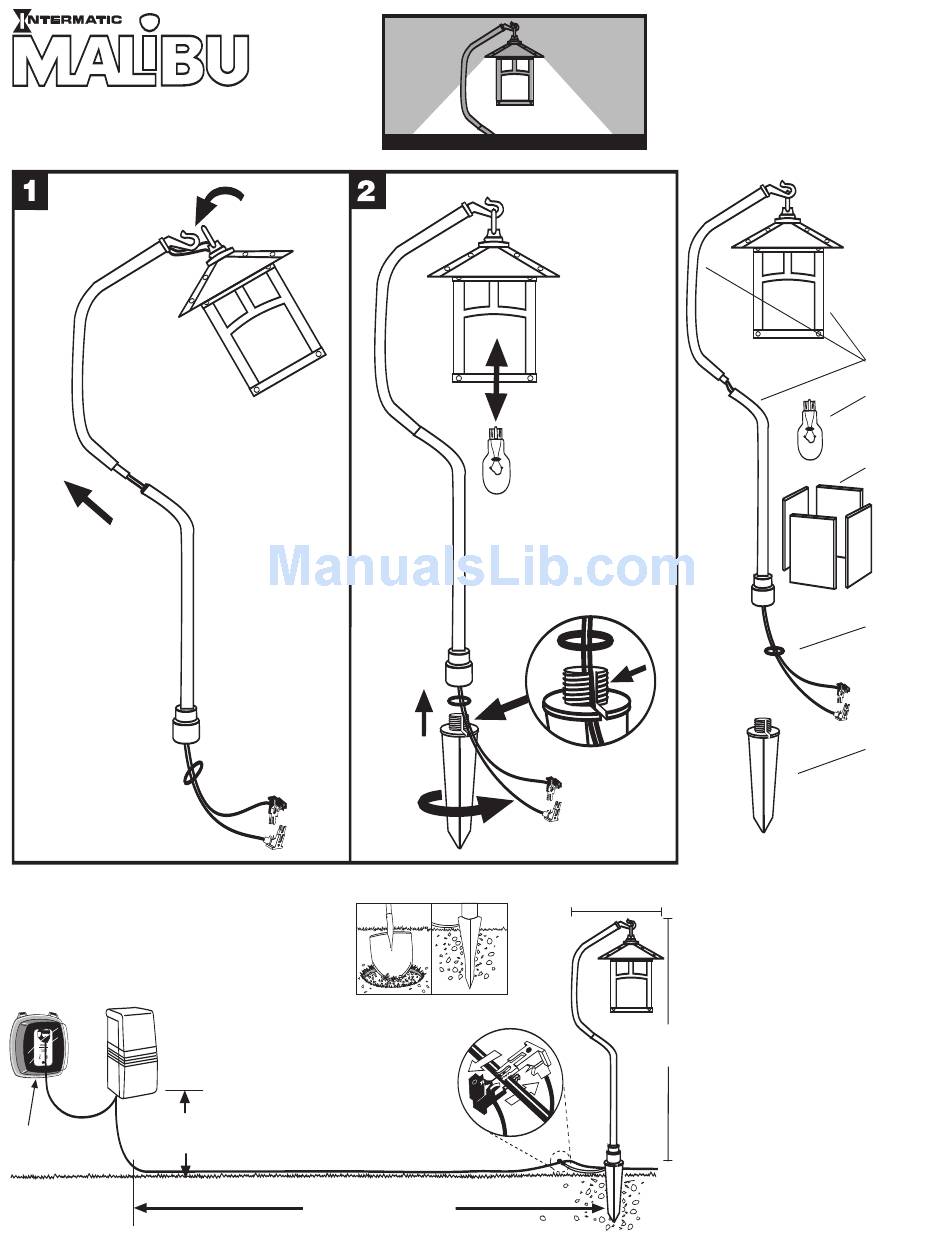 INTERMATIC
MALIBU

1

2

ManualsLib.com