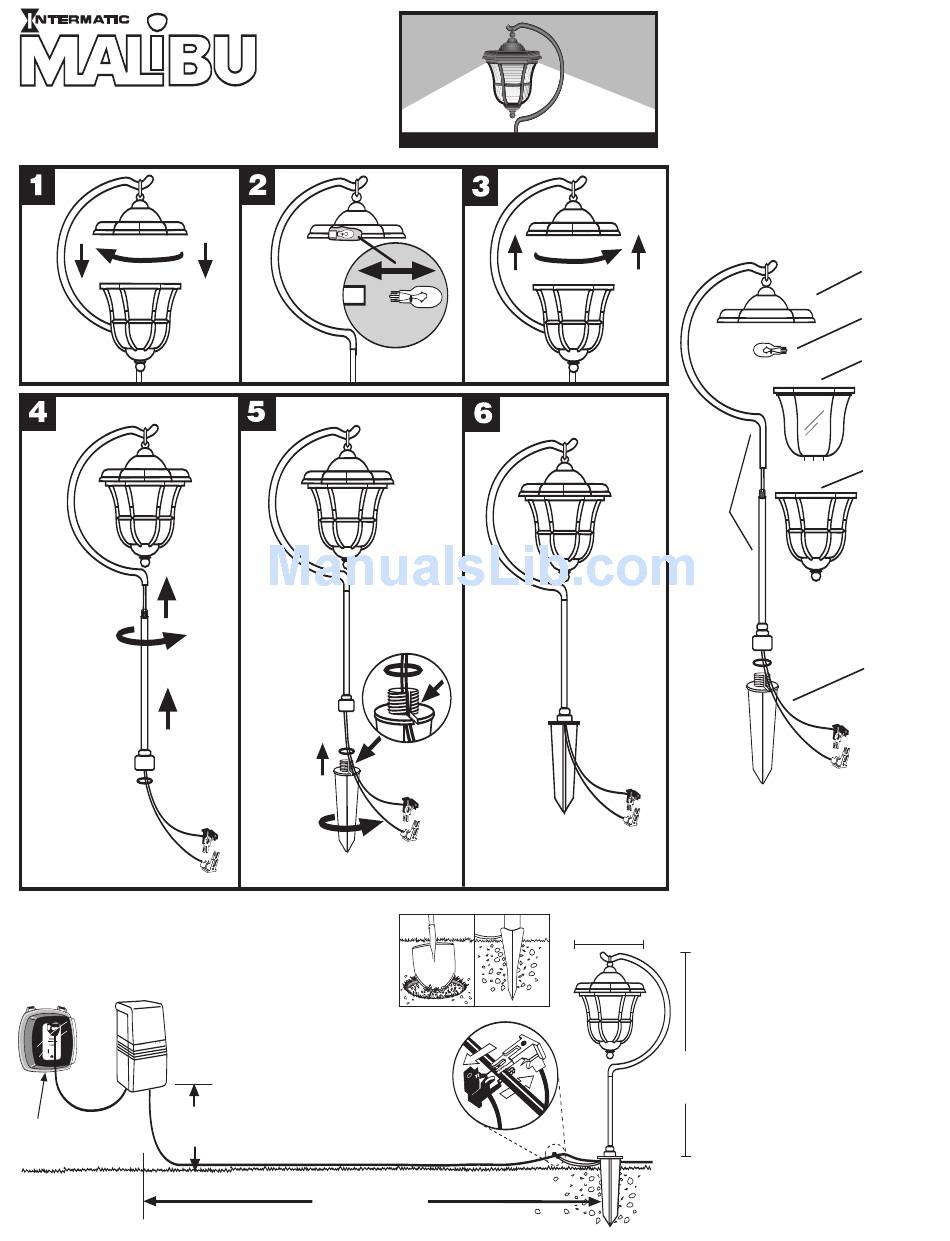 INTERMATIC
MALIBU

1

2

3

4

5

6

ManualsLib.com