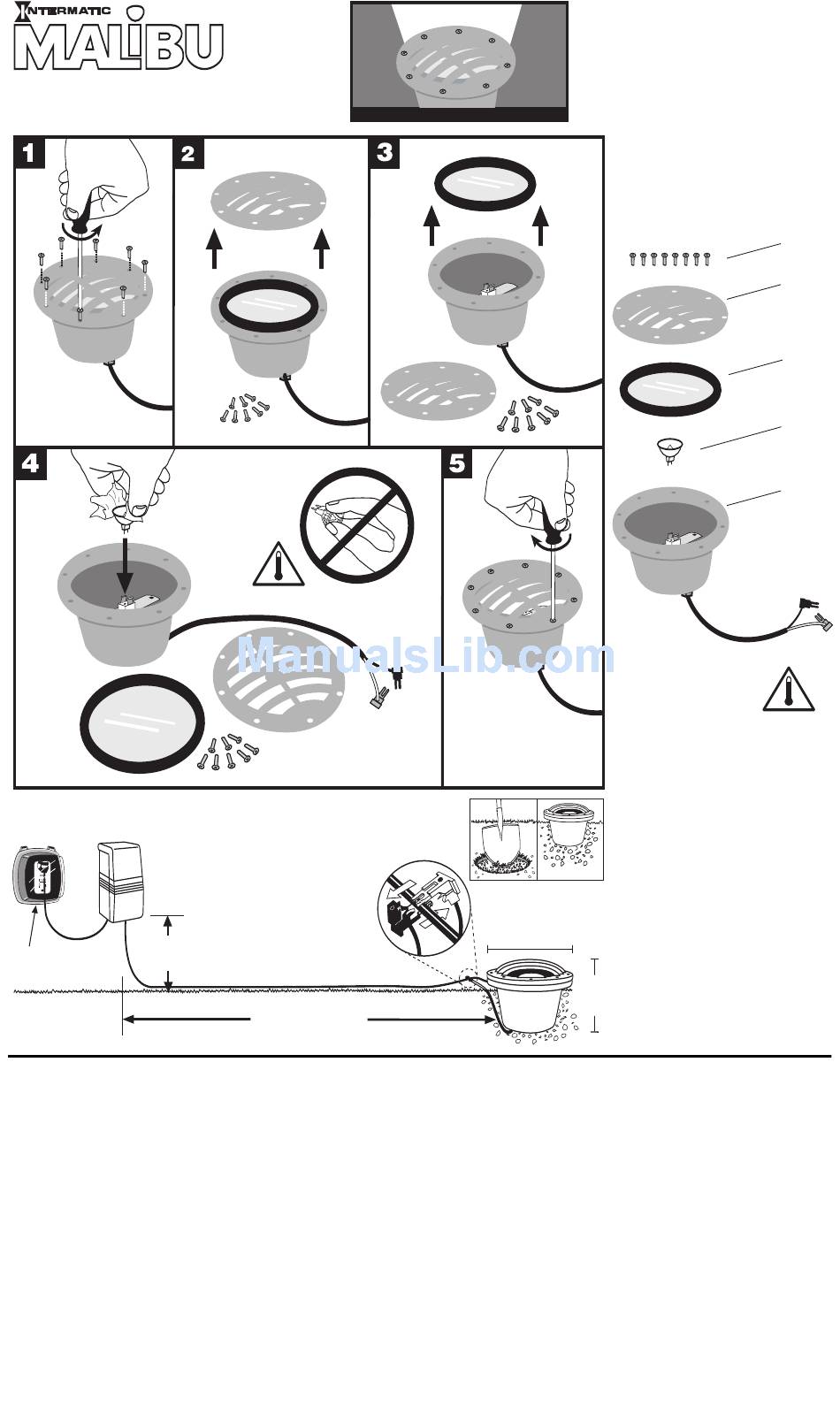 INTERMATIC
MALIBU

1

2

3

4

5

ManualsLib.com