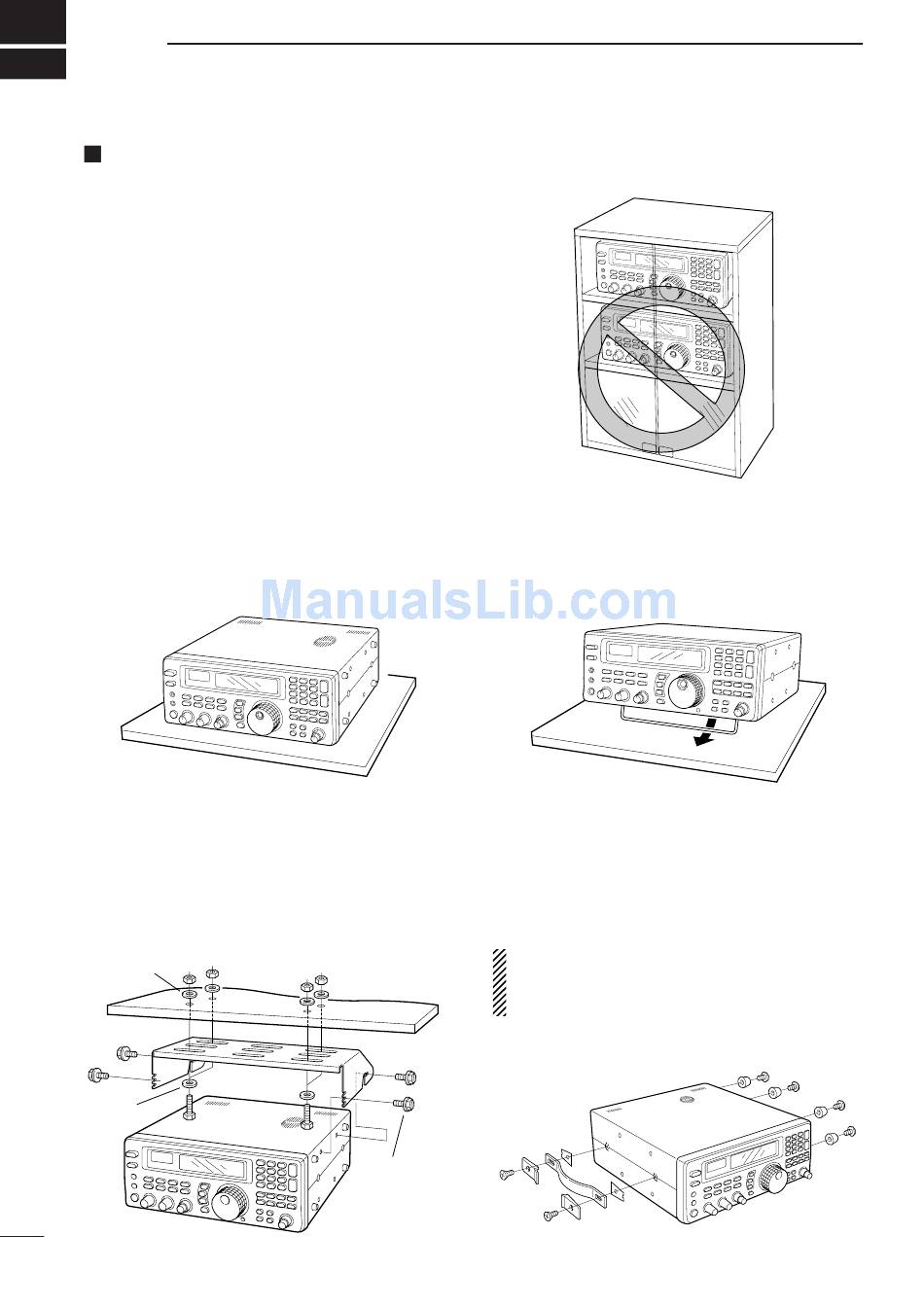 ManualsLib.com