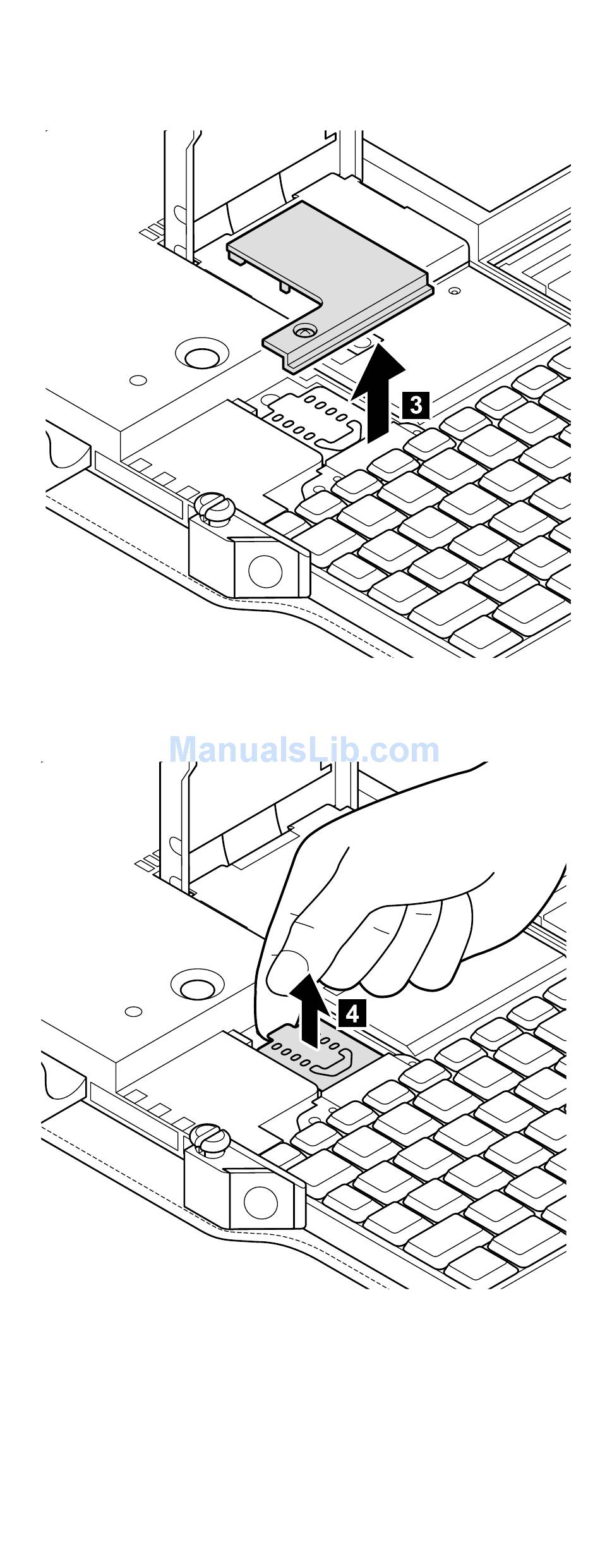 3

ManualsLib.com

4