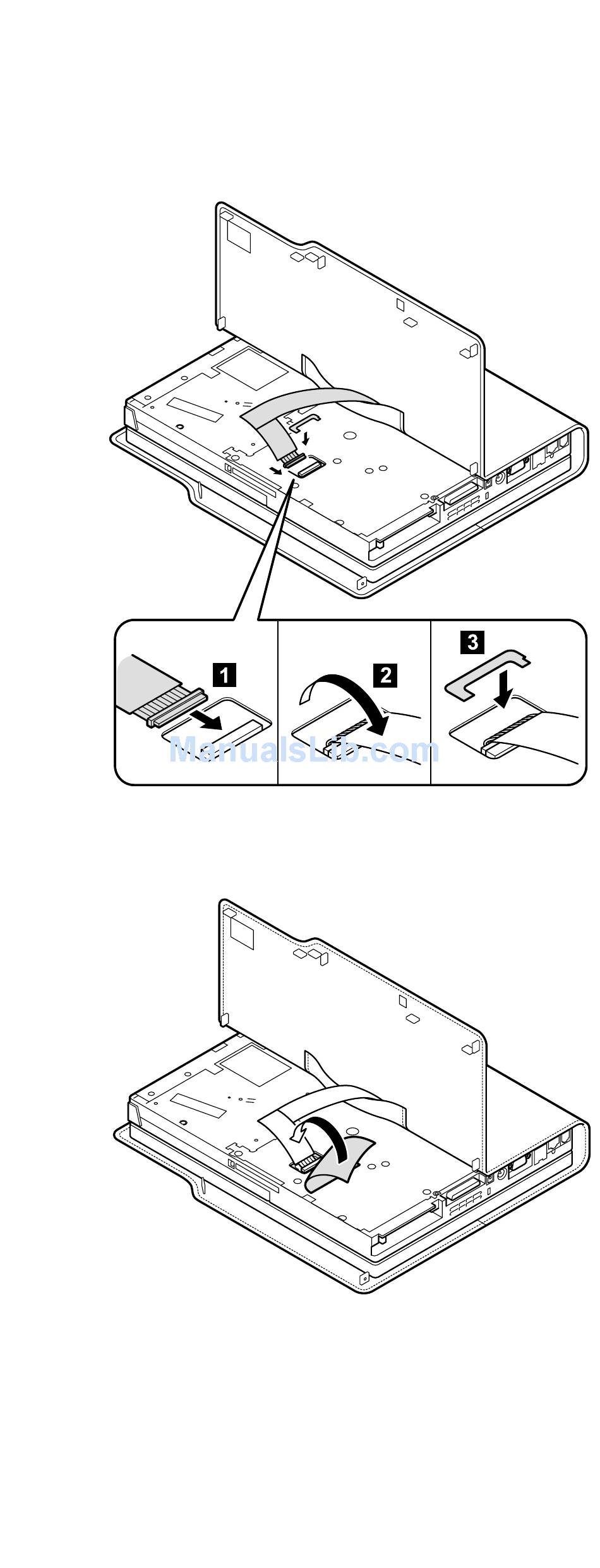 1

2

3

ManualsLib.com