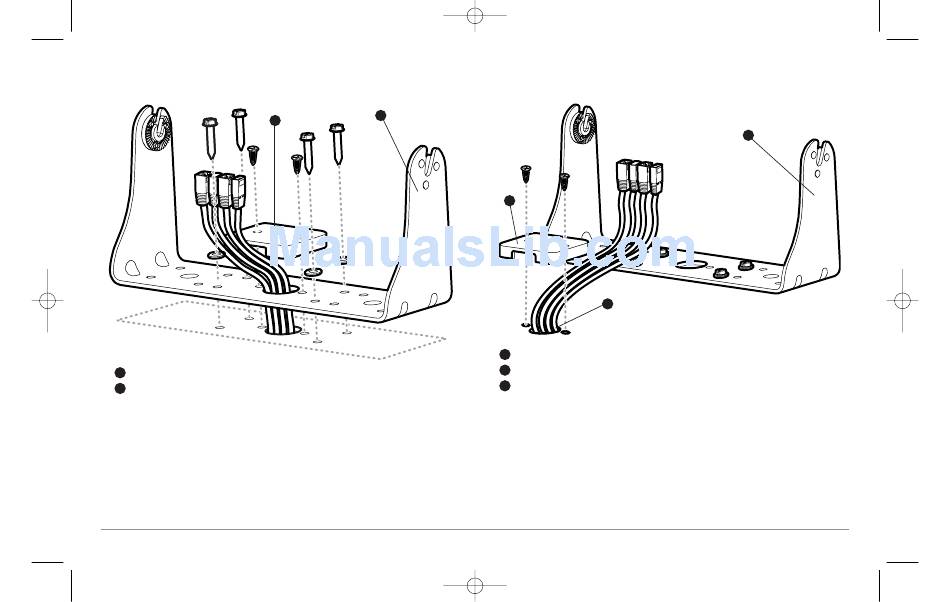 ManualsLib.com