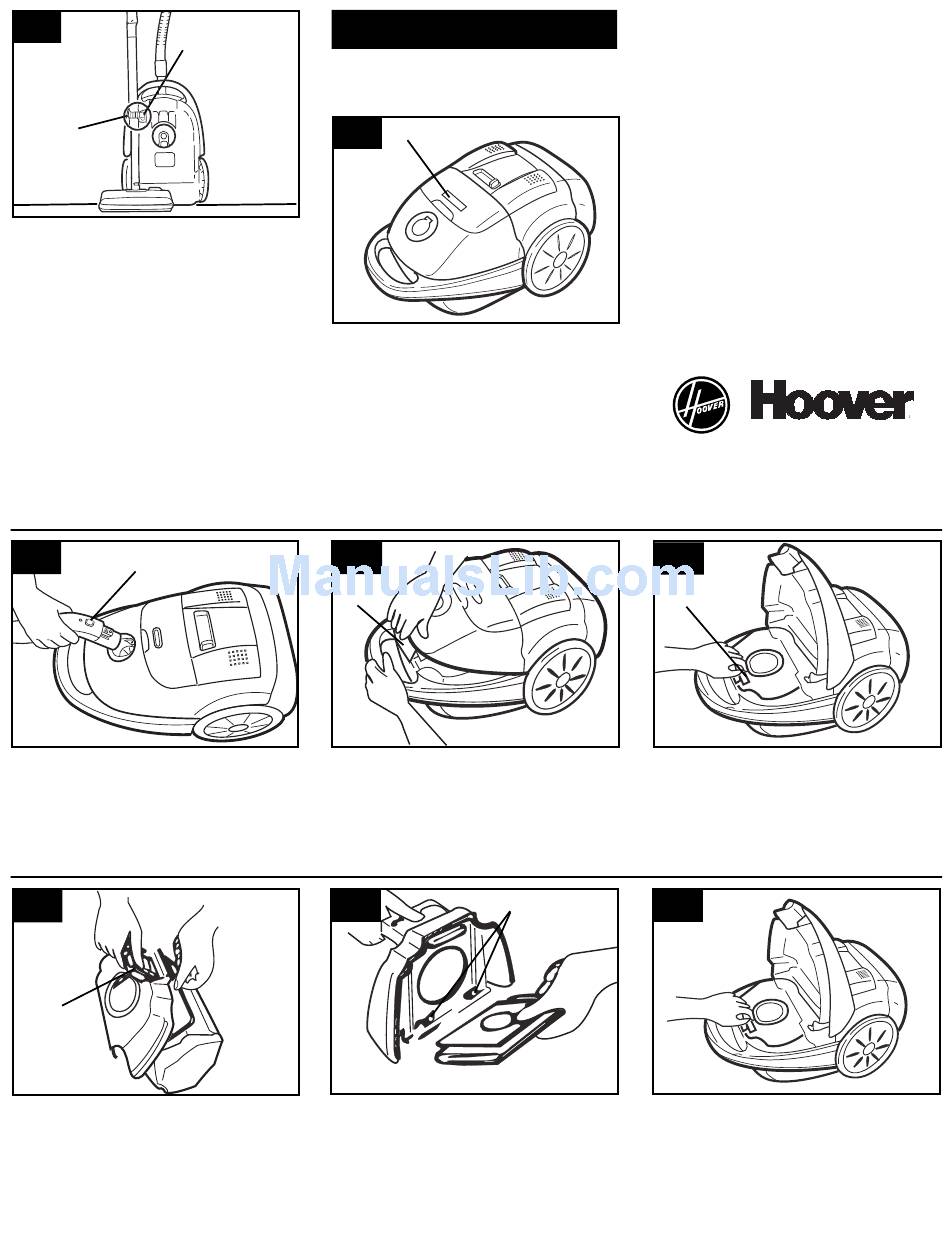 HOOVER

Hoover

ManualsLib.com