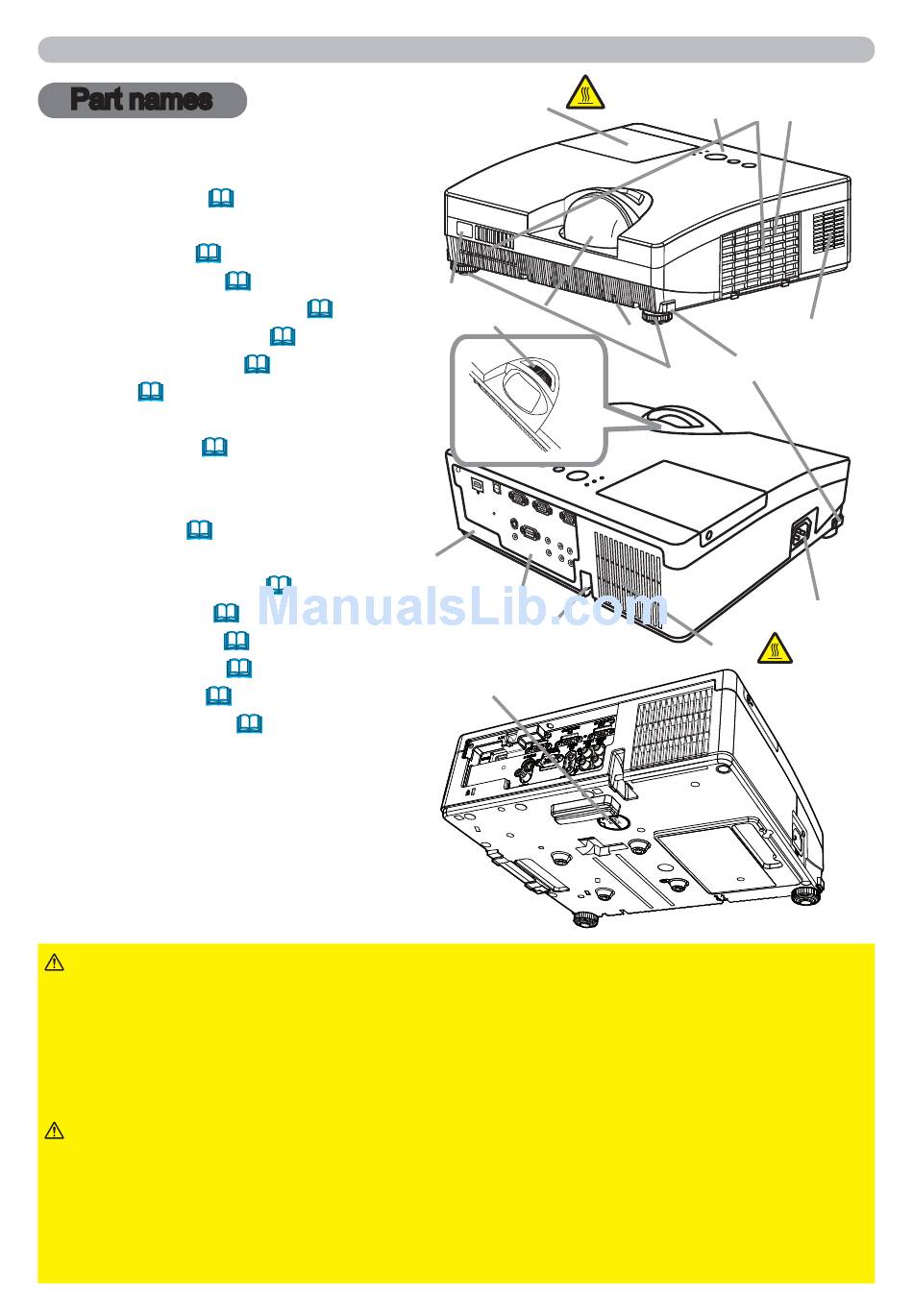 Part names

ManualsLib.com