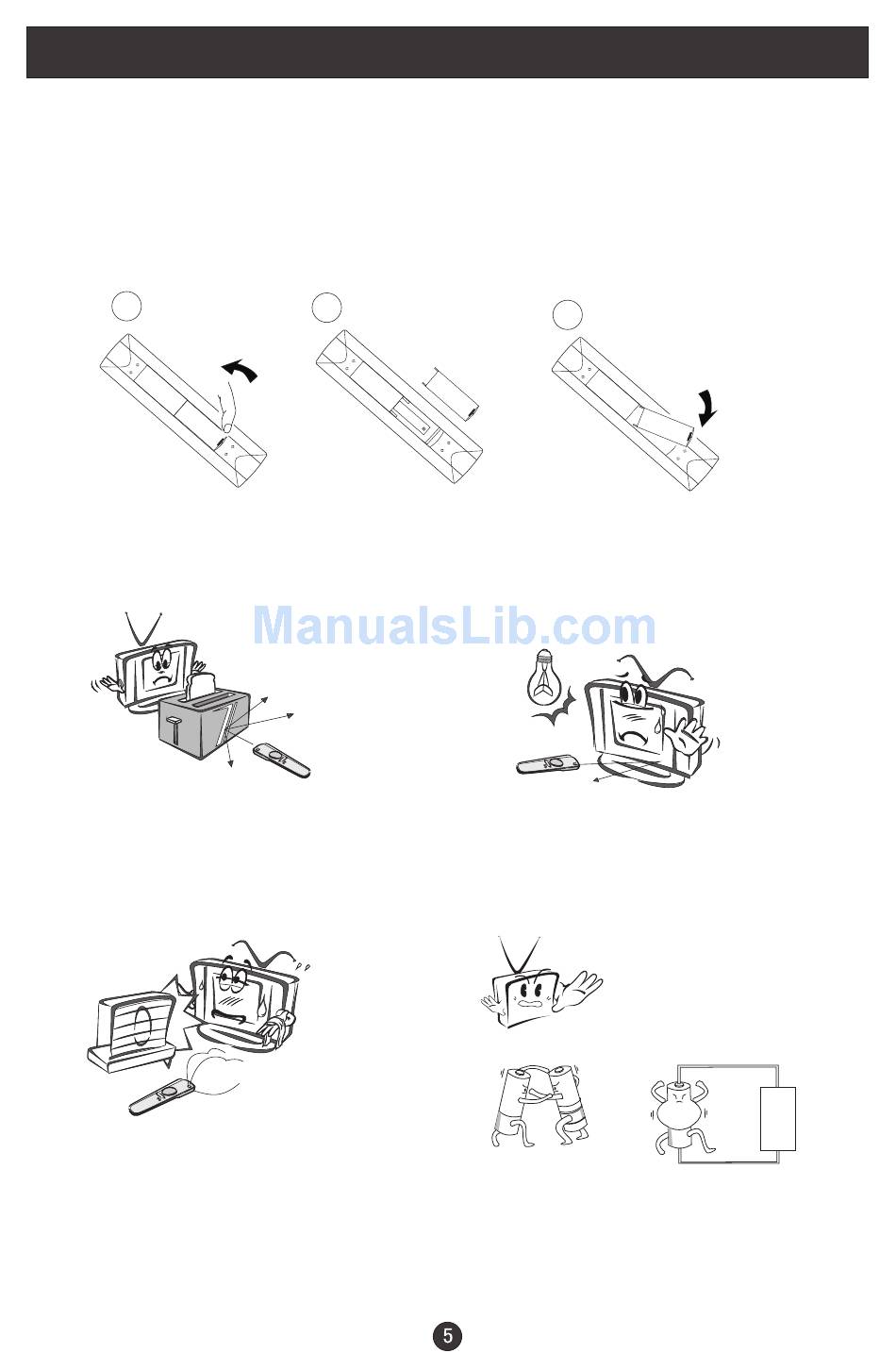 ManualsLib.com

5