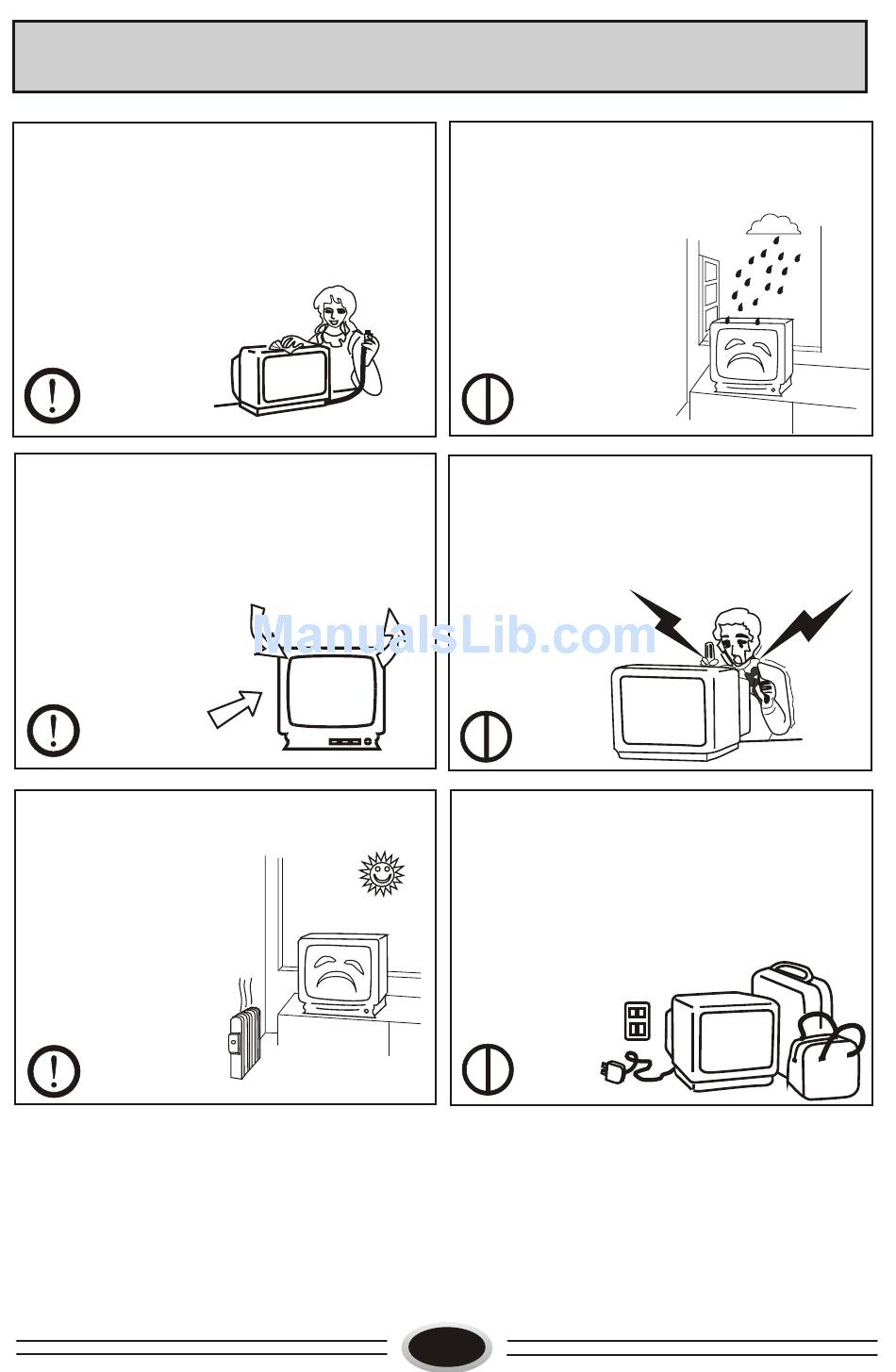 ManualsLib.com