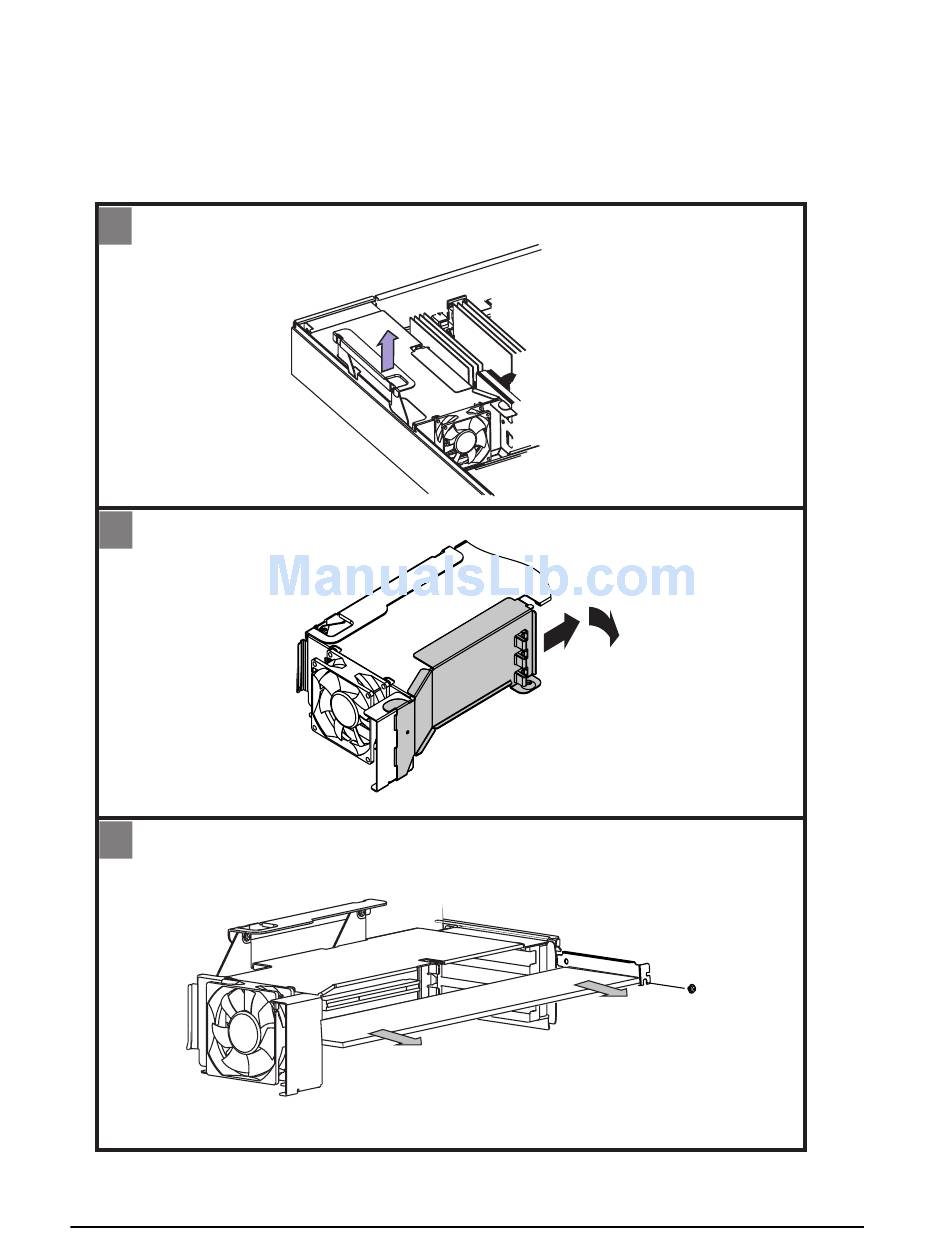 ManualsLib.com