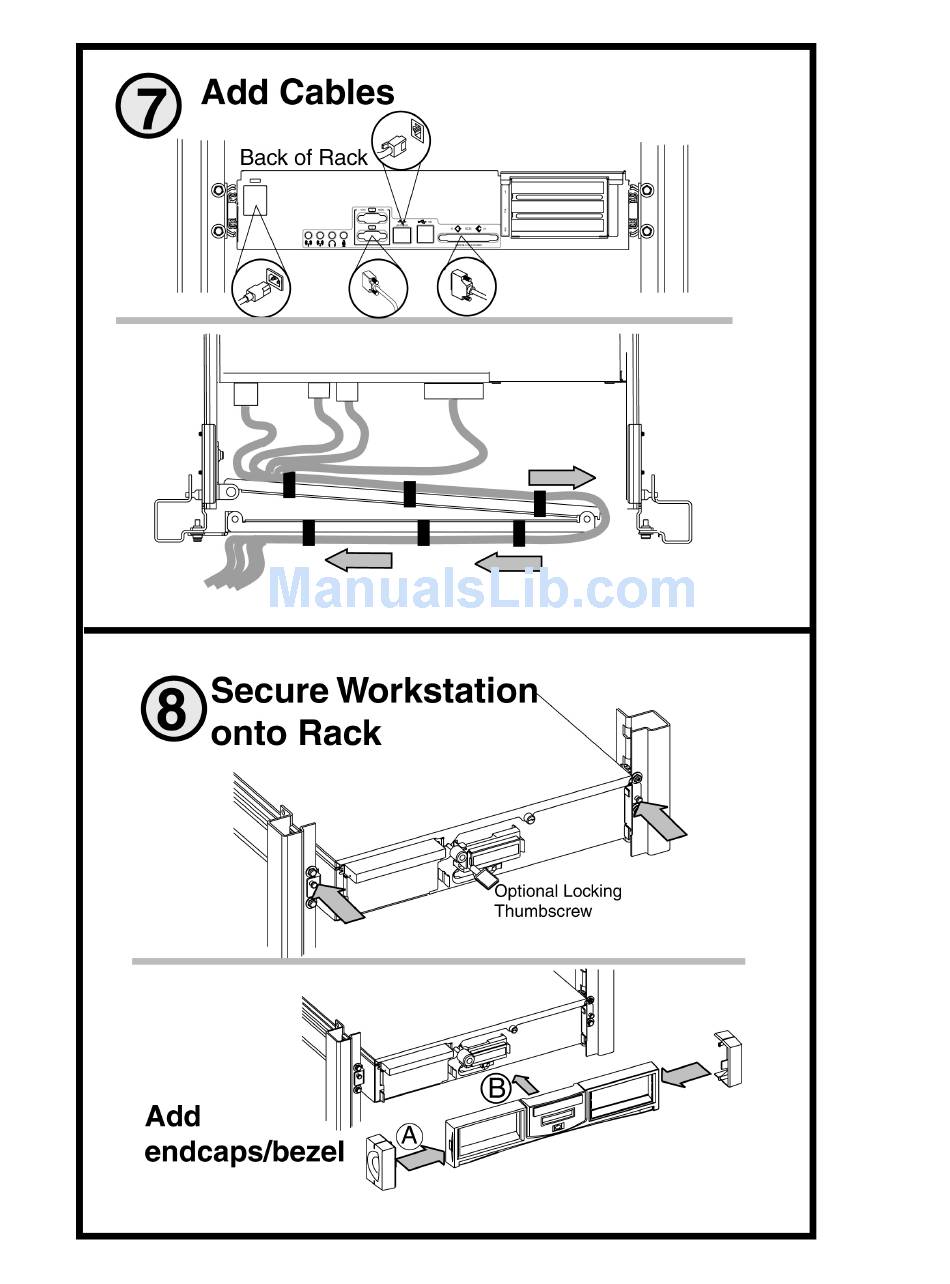 7 Add Cables

Back of Rack

ManualsLib.com

8 Secure Workstation onto Rack

Optional Locking Thumbscrew

Add endcaps/bezel

A

B