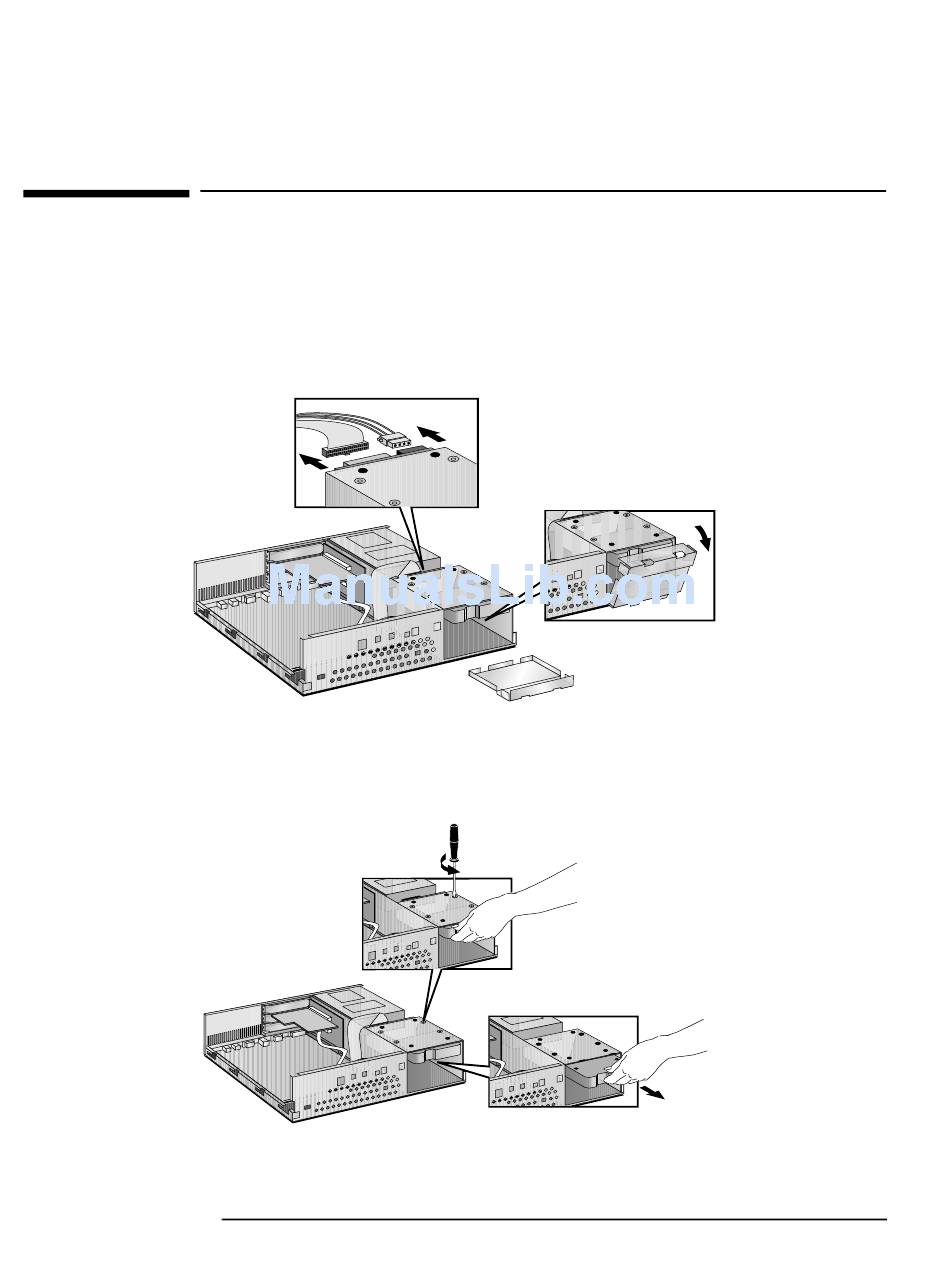 ManualsLib.com