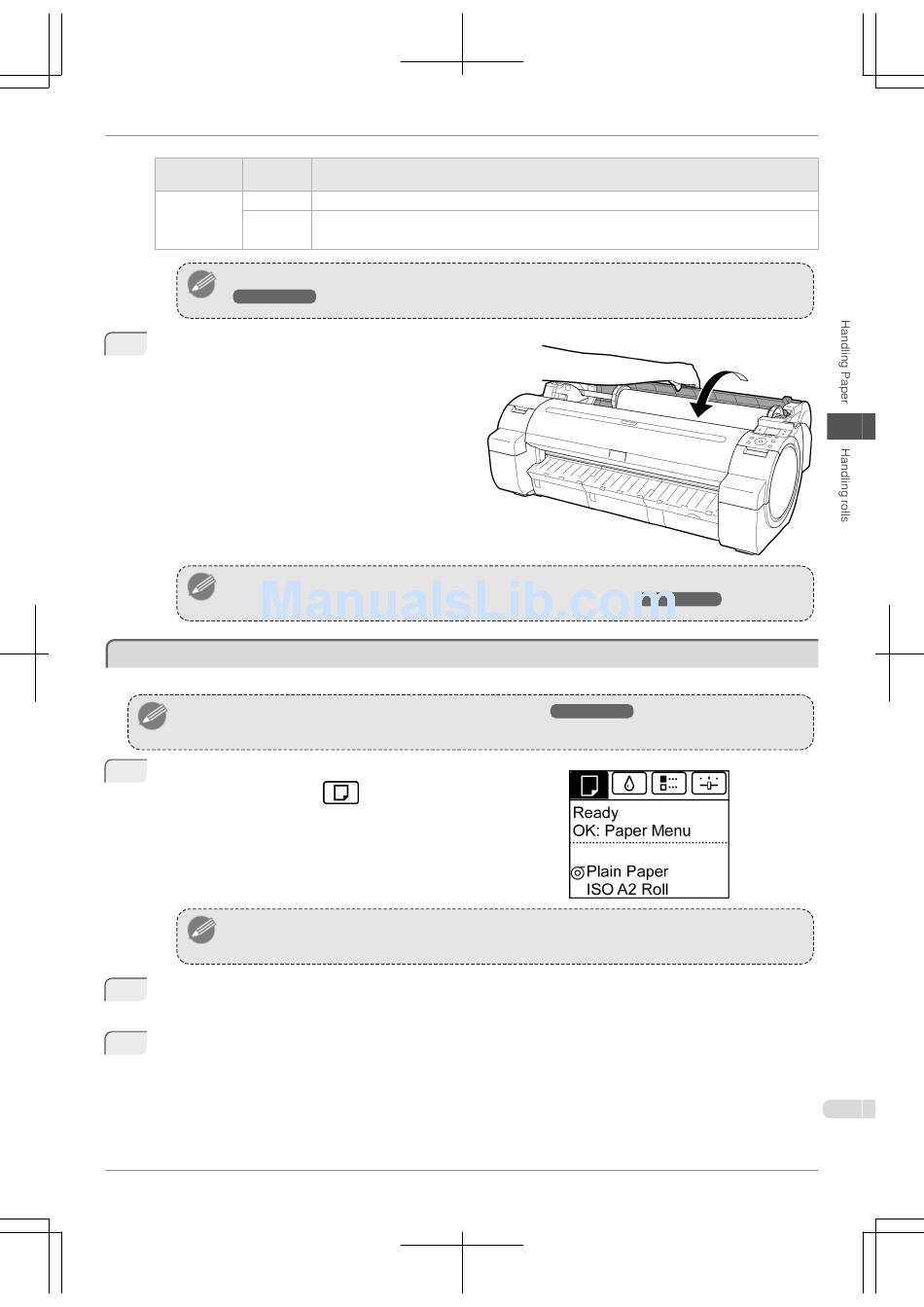 Handling Paper

Handling rolls

ManualsLib.com

Ready
OK: Paper Menu
Plain Paper
ISO A2 Roll