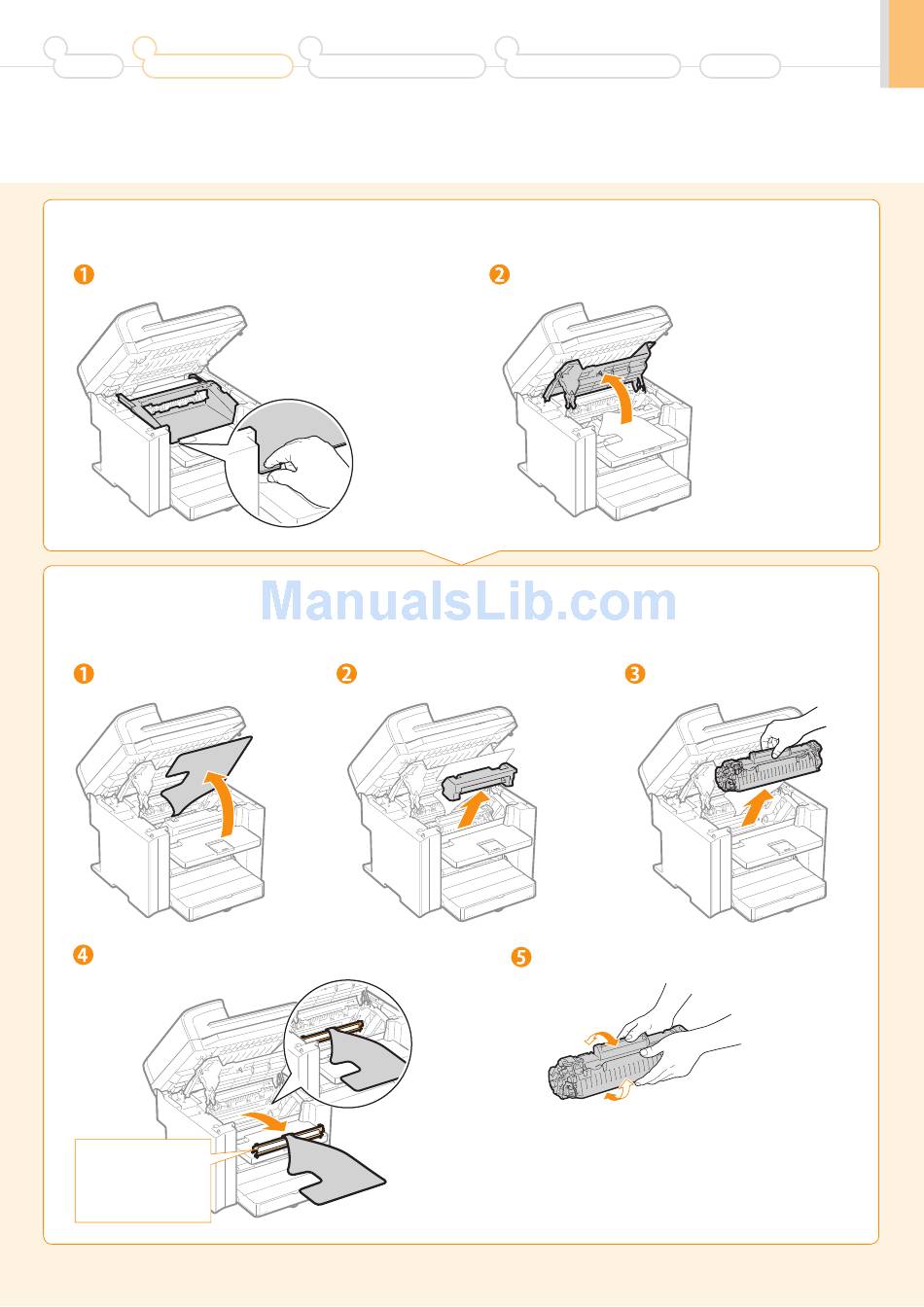 1

2

ManualsLib.com

1

2

3

4

5