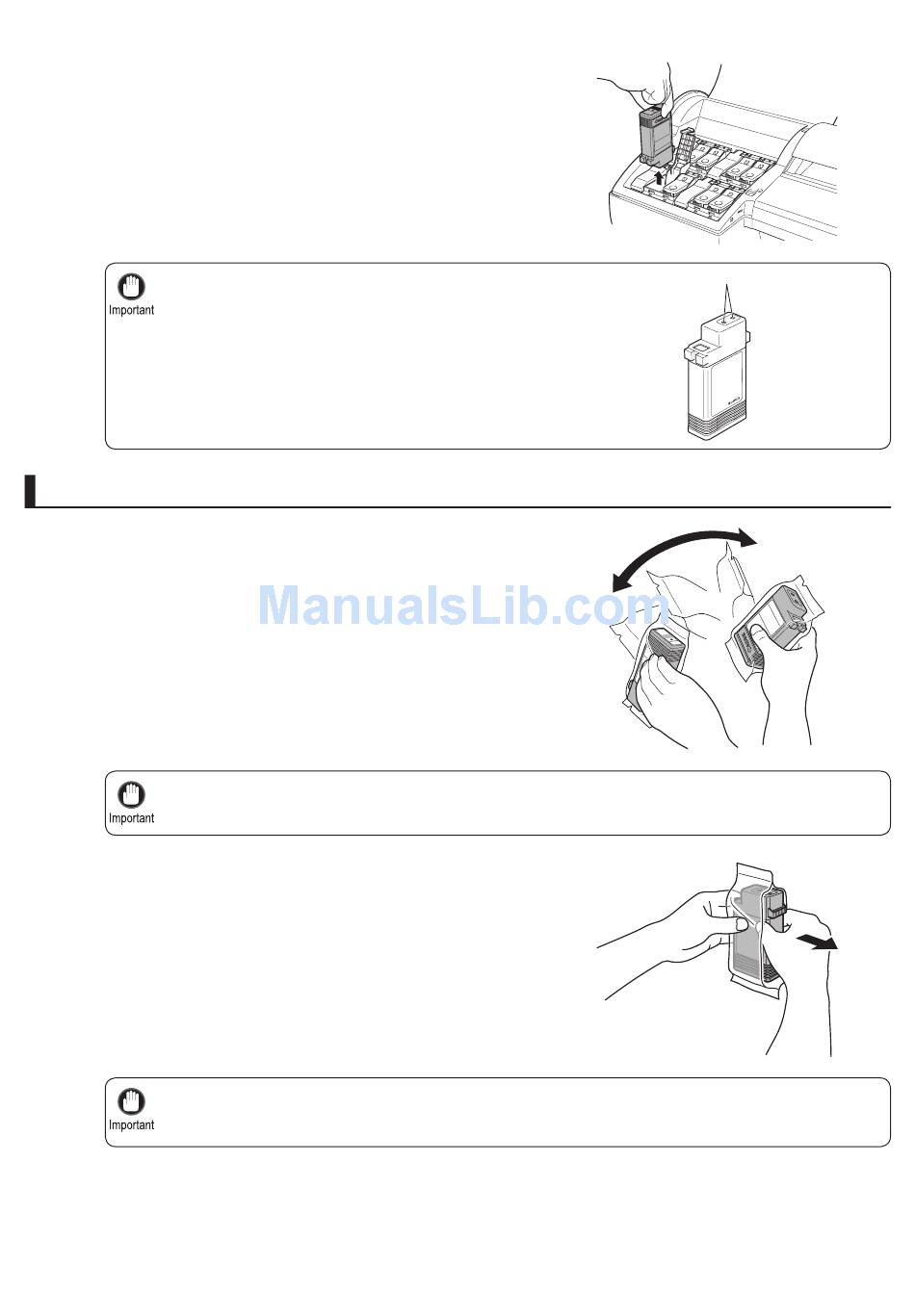 Important

ManualsLib.com

Important

Important