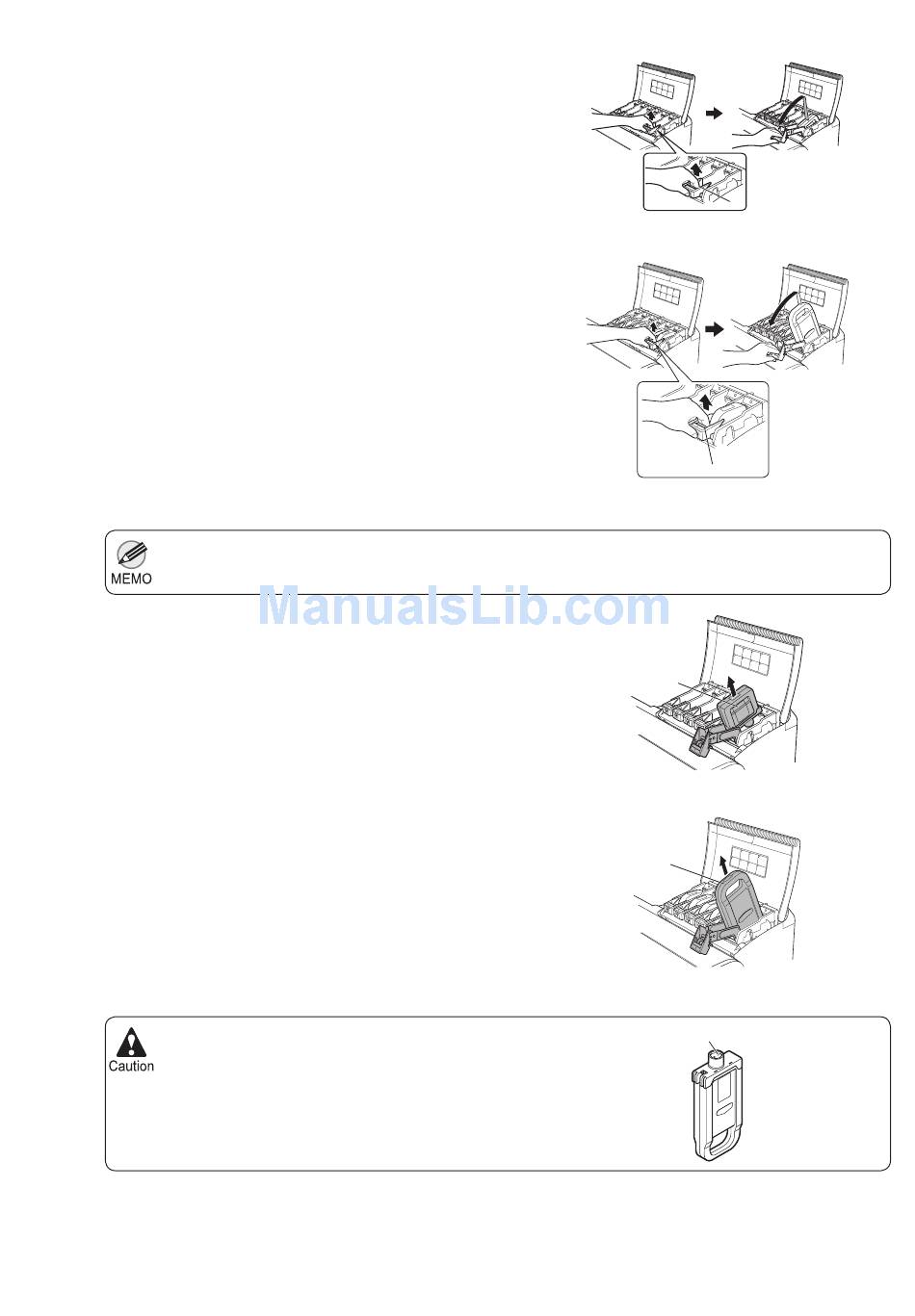 MEMO

ManualsLib.com

Caution