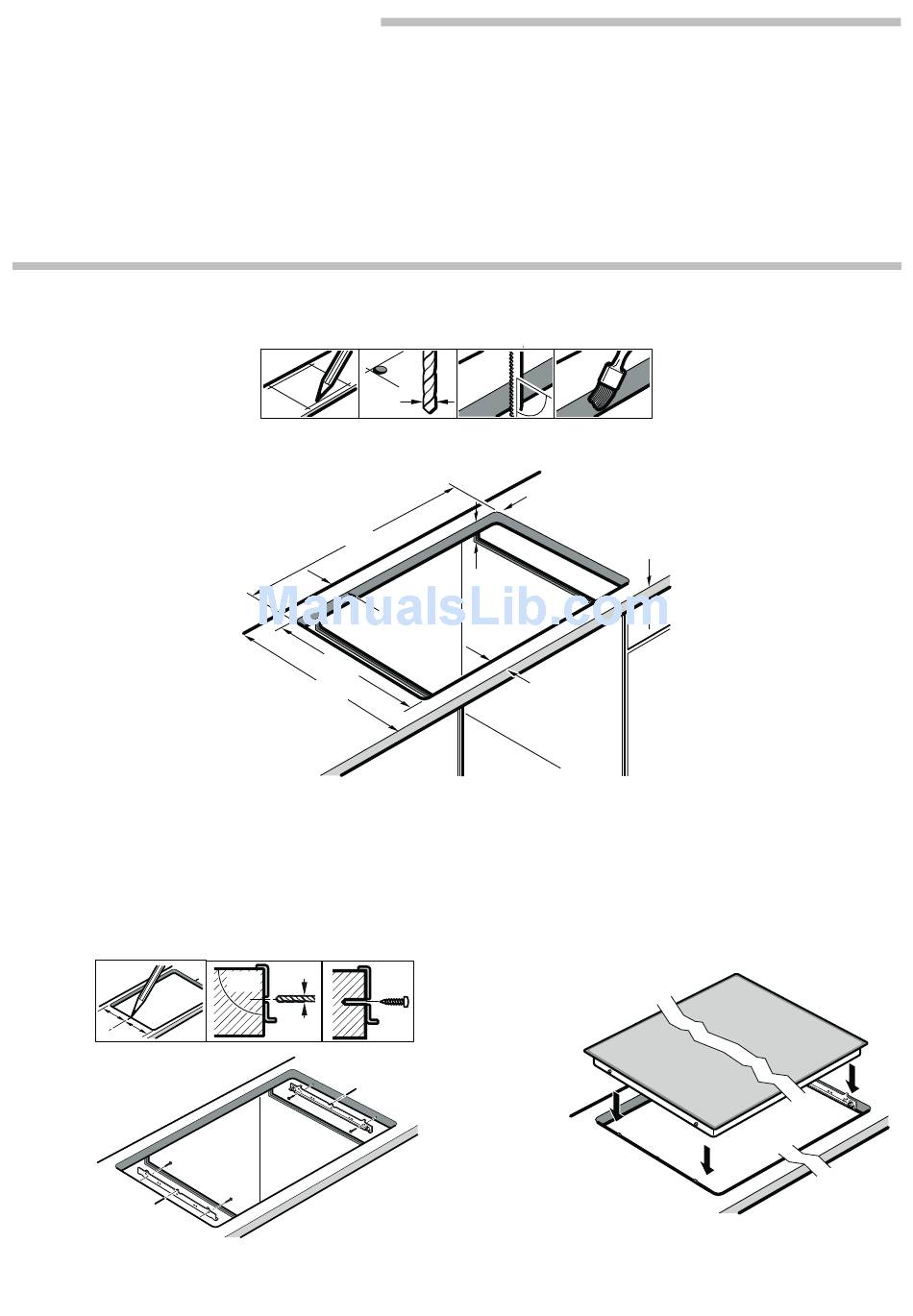 ManualsLib.com