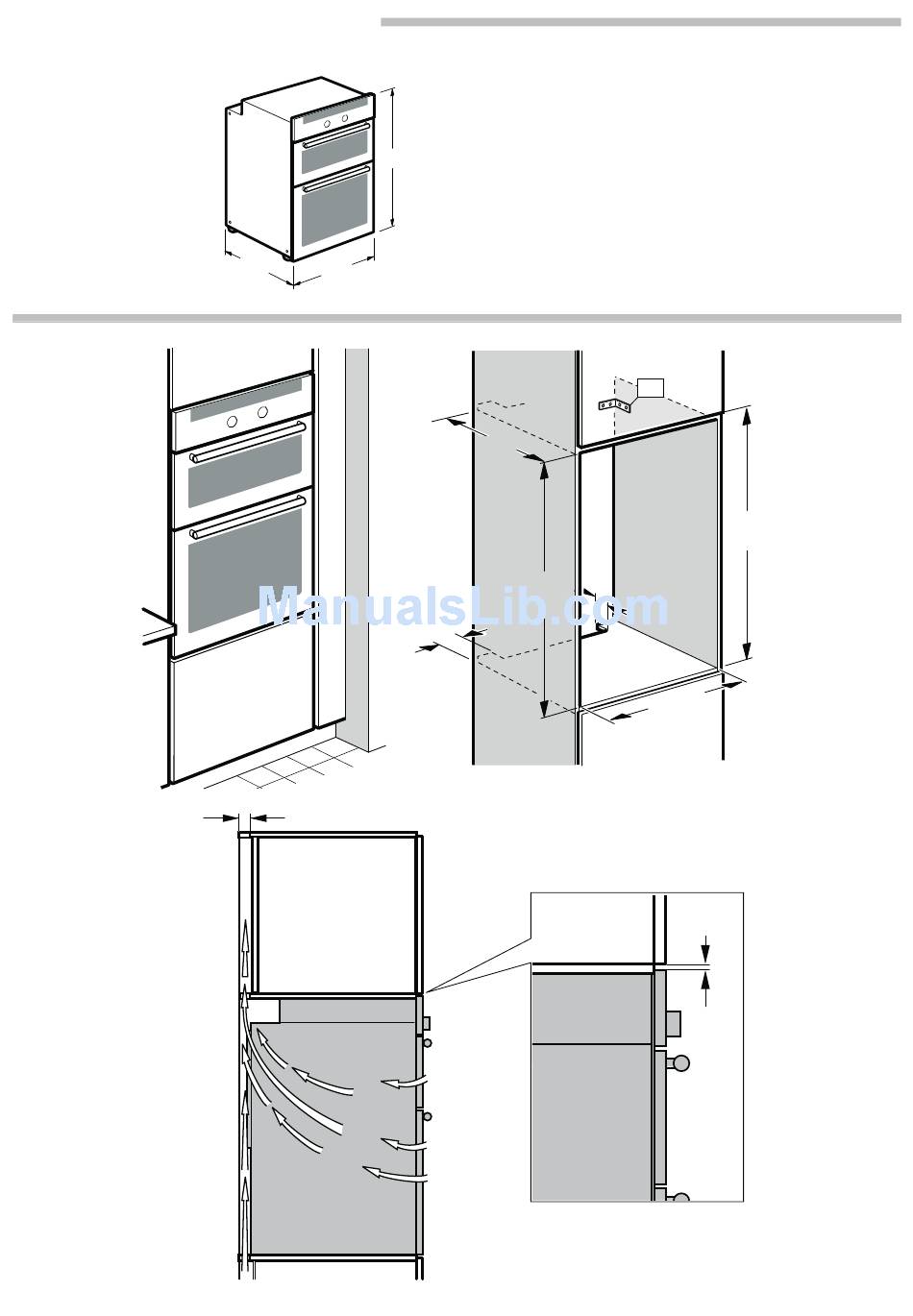 ManualsLib.com