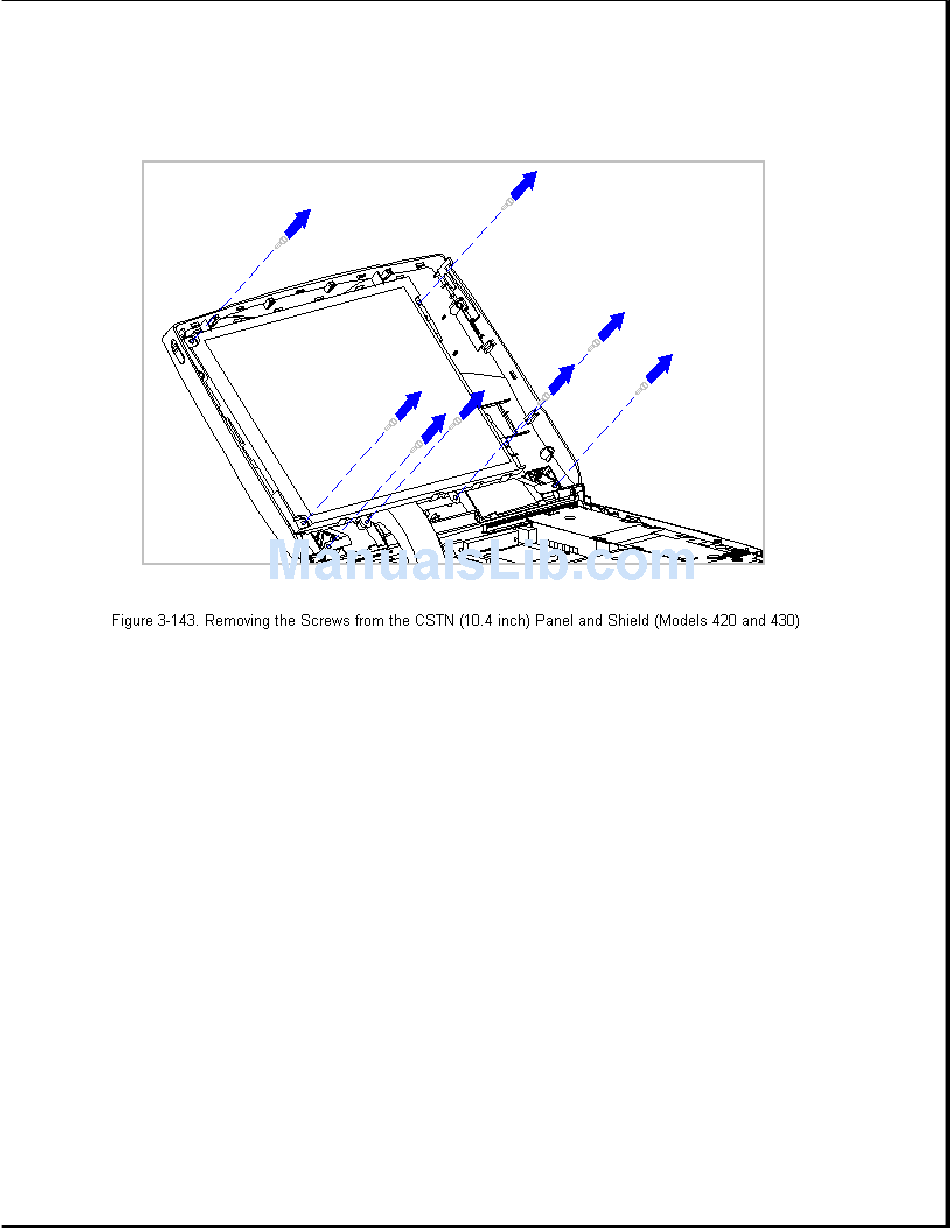 ManualsLib.com

Figure 3-143. Removing the Screws from the CSTN (10.4 inch) Panel and Shield (Models 420 and 430)