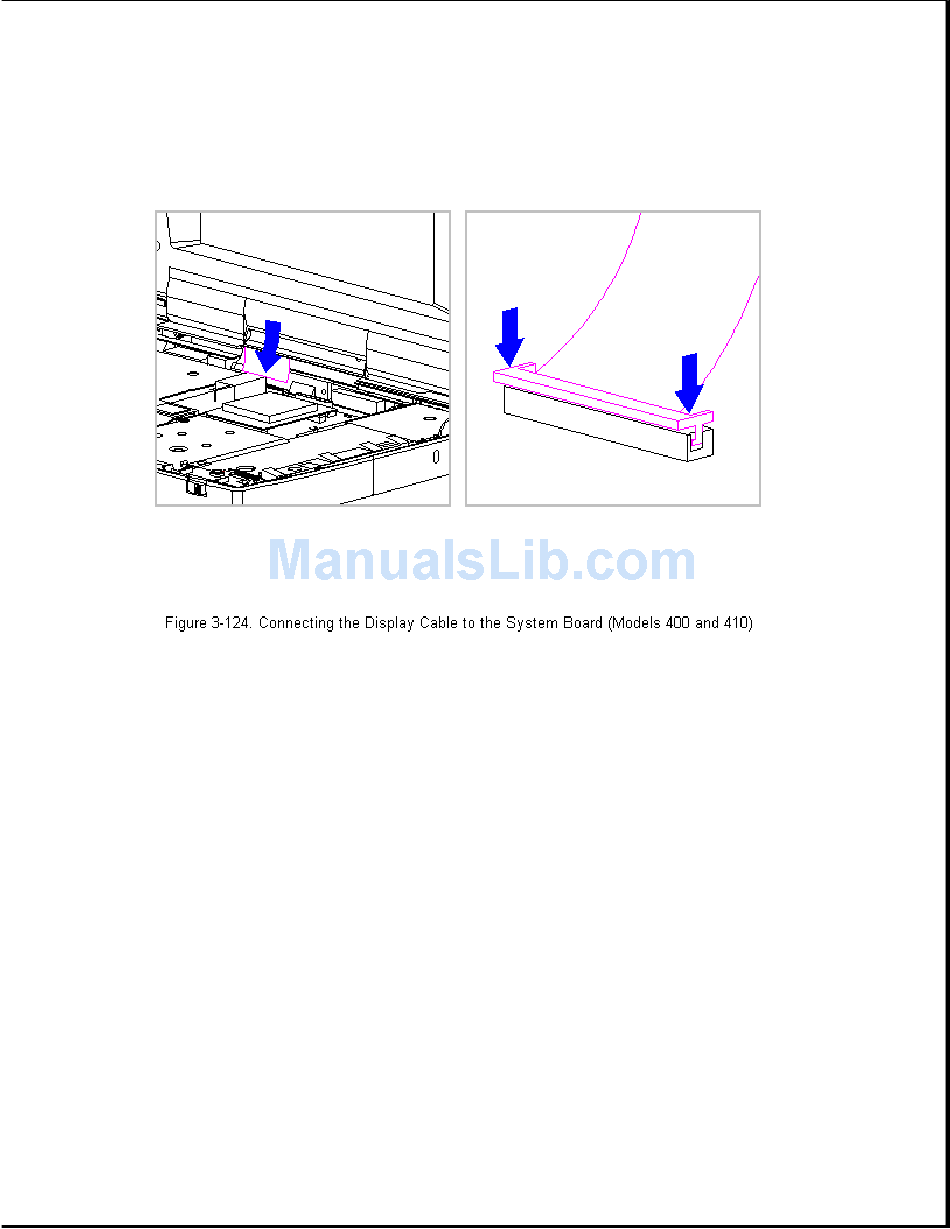 ManualsLib.com

Figure 3-124. Connecting the Display Cable to the System Board (Models 400 and 410)