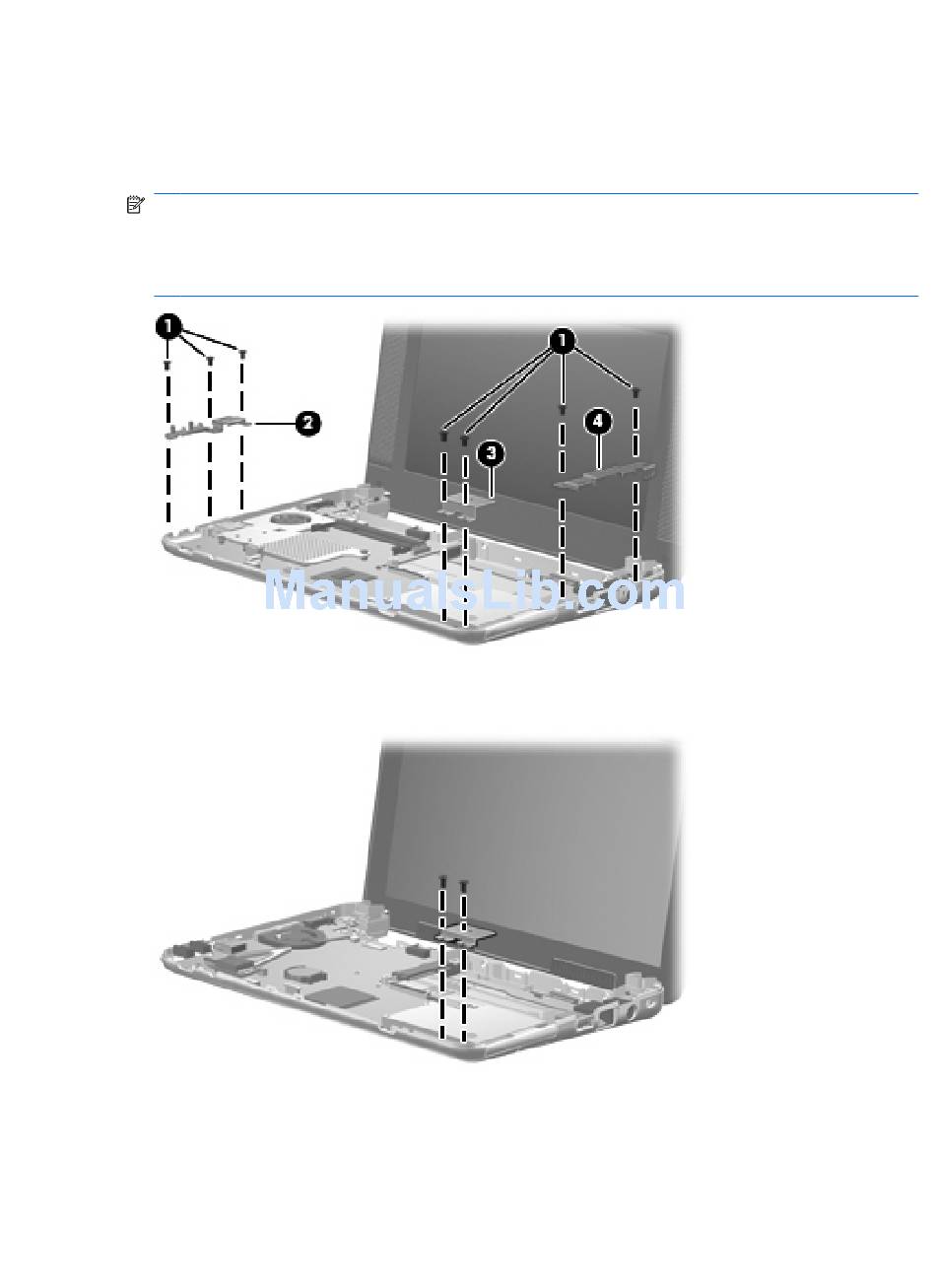 1
2
1
3
4
ManualsLib.com