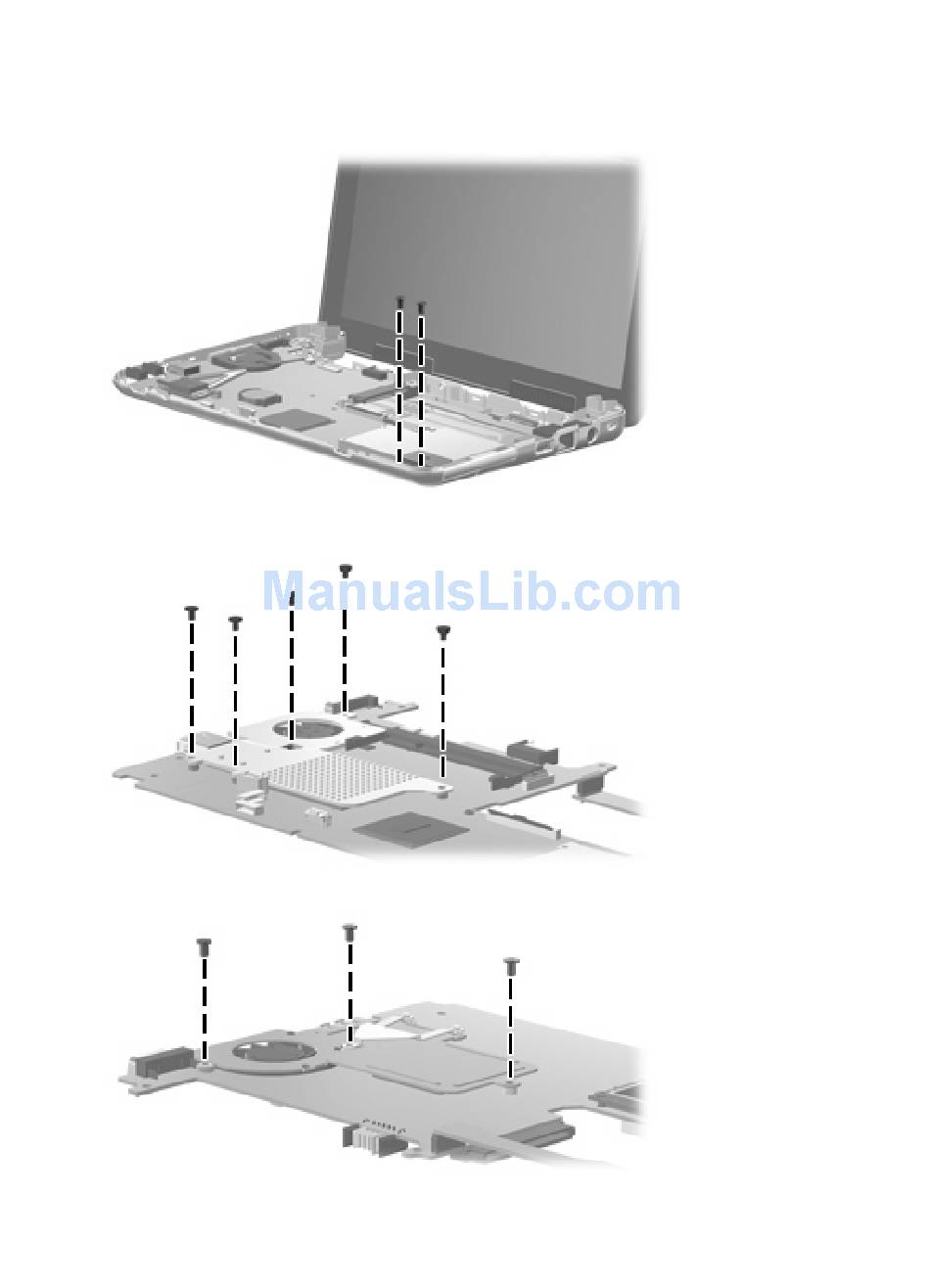 ManualsLib.com