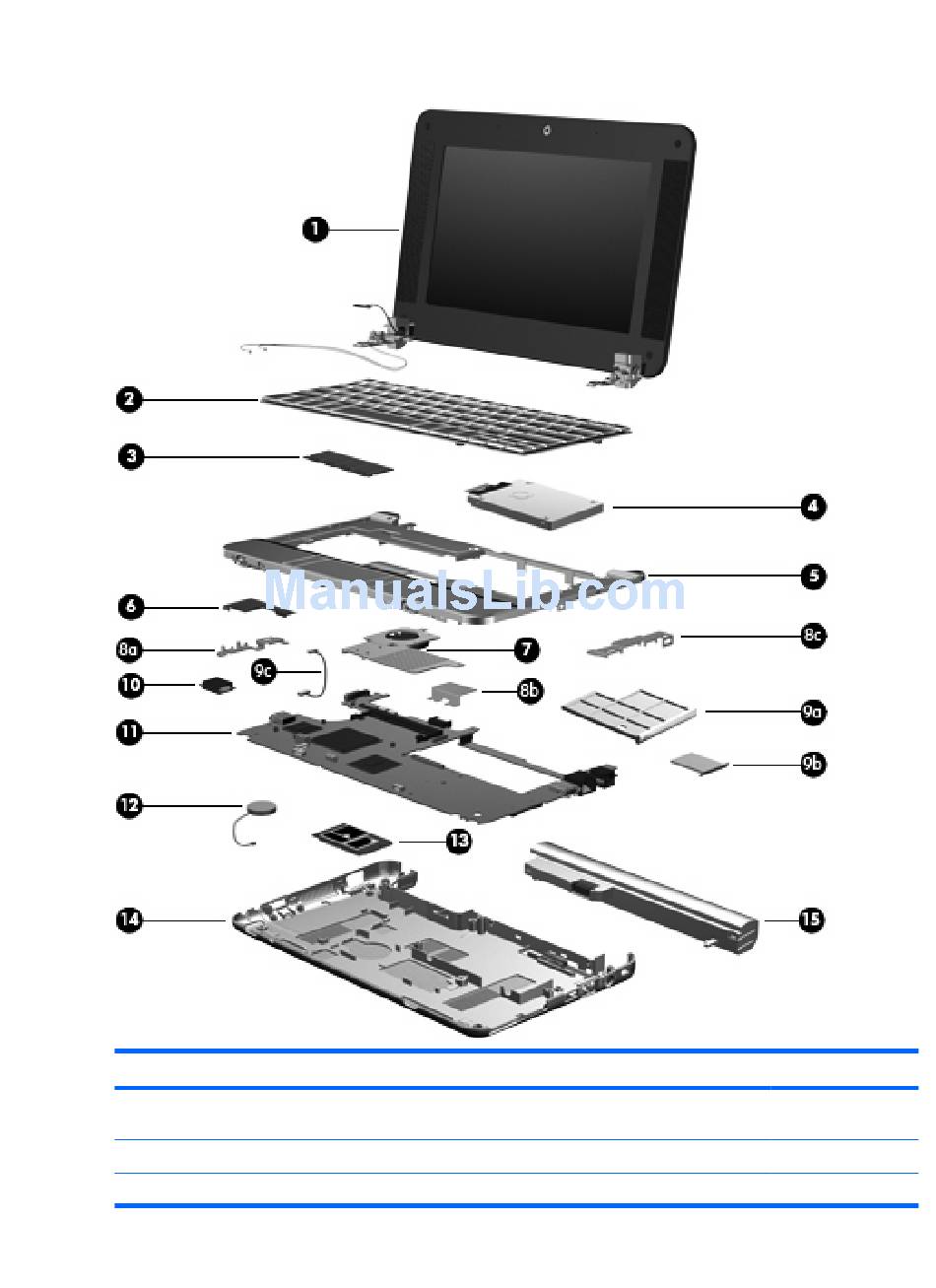 1
2
3
4
5
ManualsLib.com
6
8a
9c
7
8c
10
8b
9a
11
9b
12
13
14
15