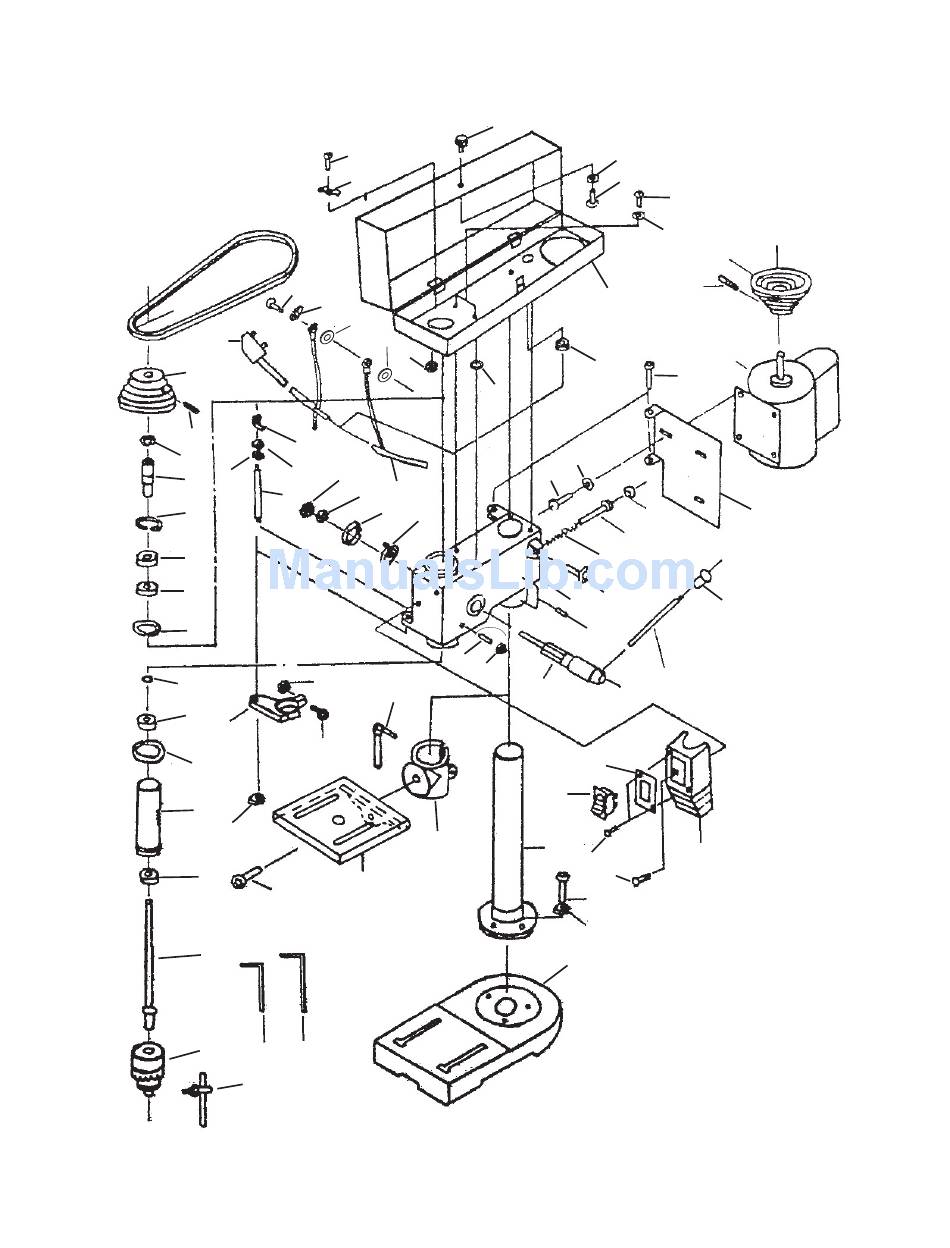 ManualsLib.com