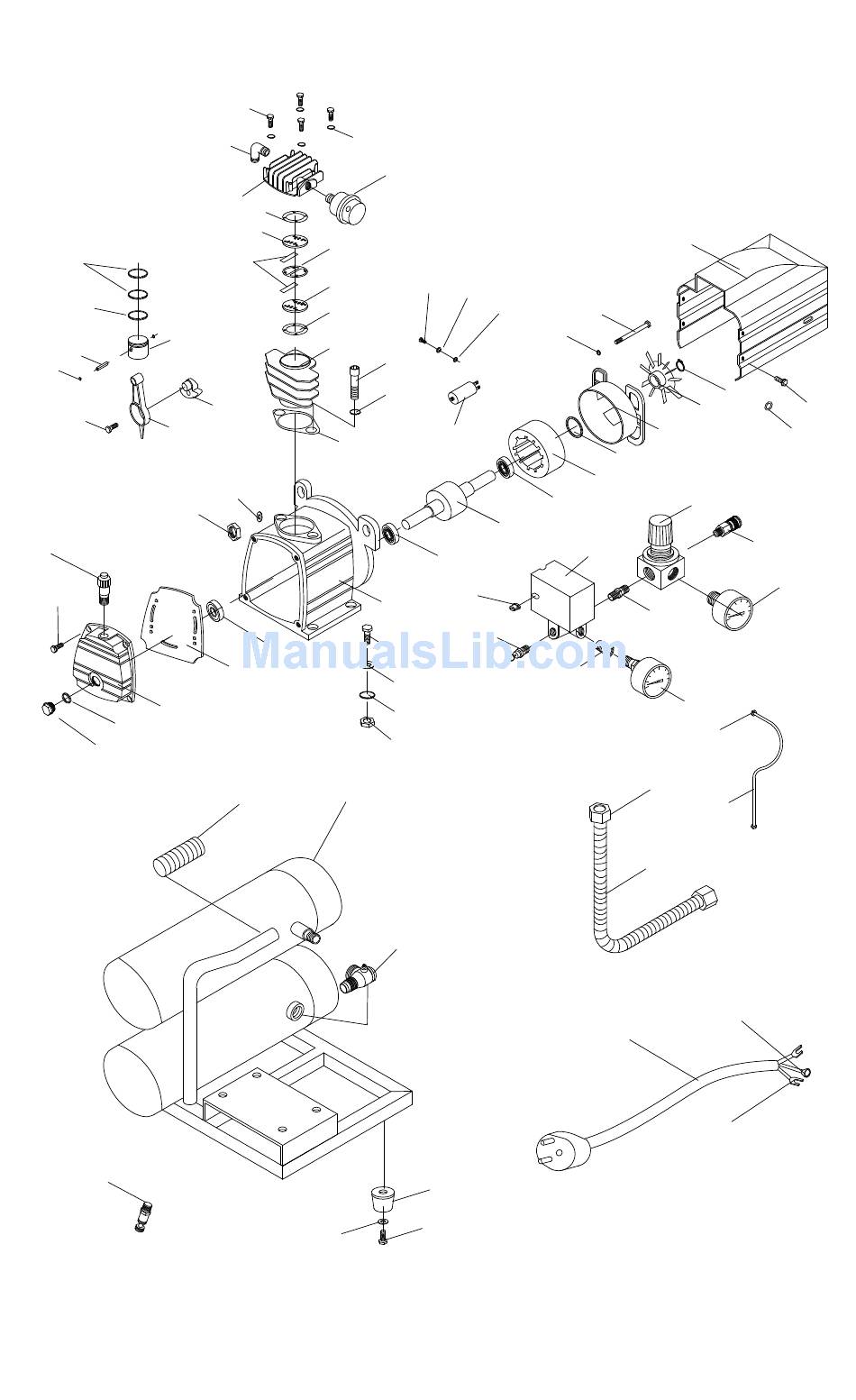 ManualsLib.com