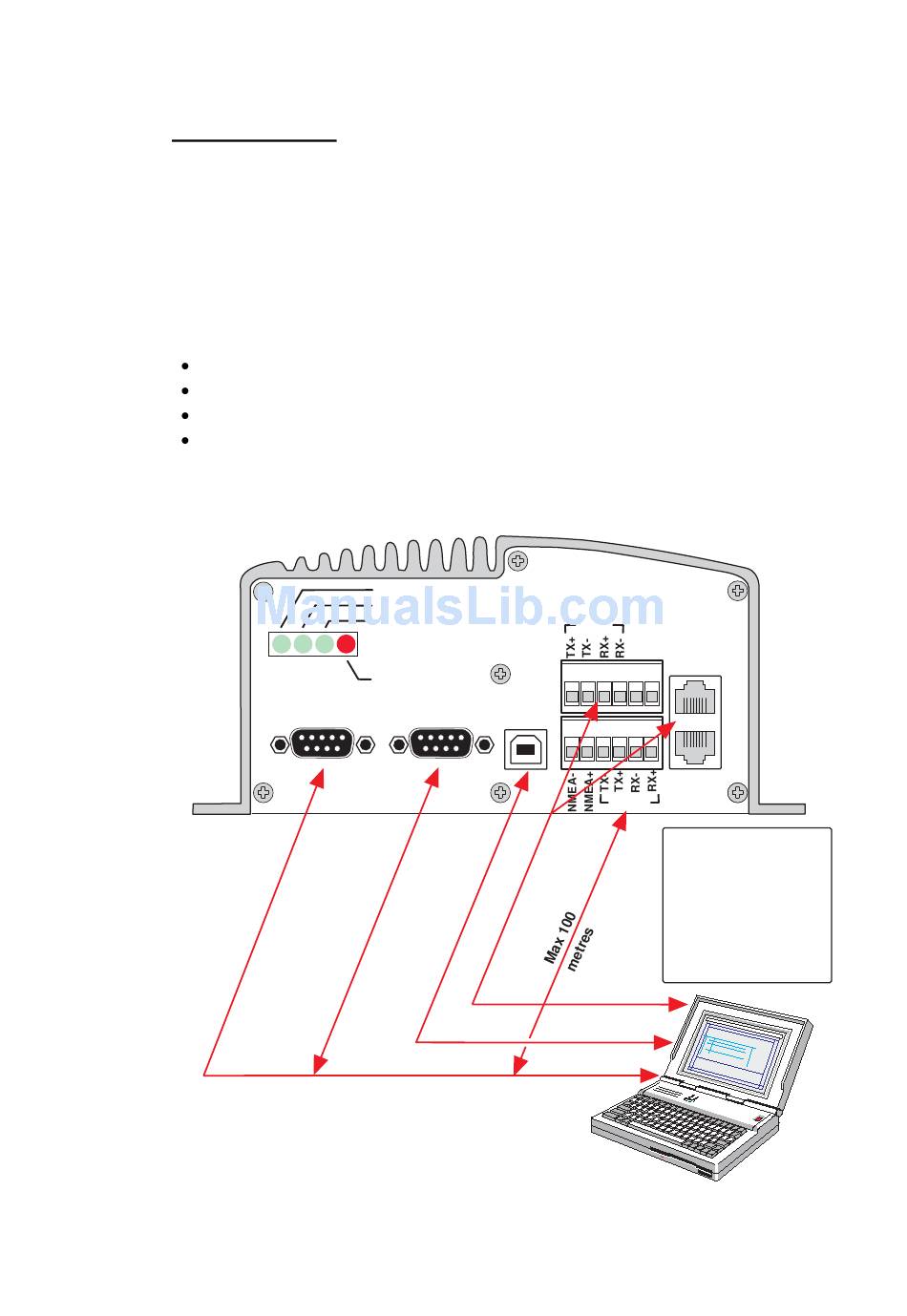 ManualsLib.com

TX+
TX-
RX+
RX-

NMEA-
NMEA+
TX-
TX+
RX-
RX+

Max 100 metres