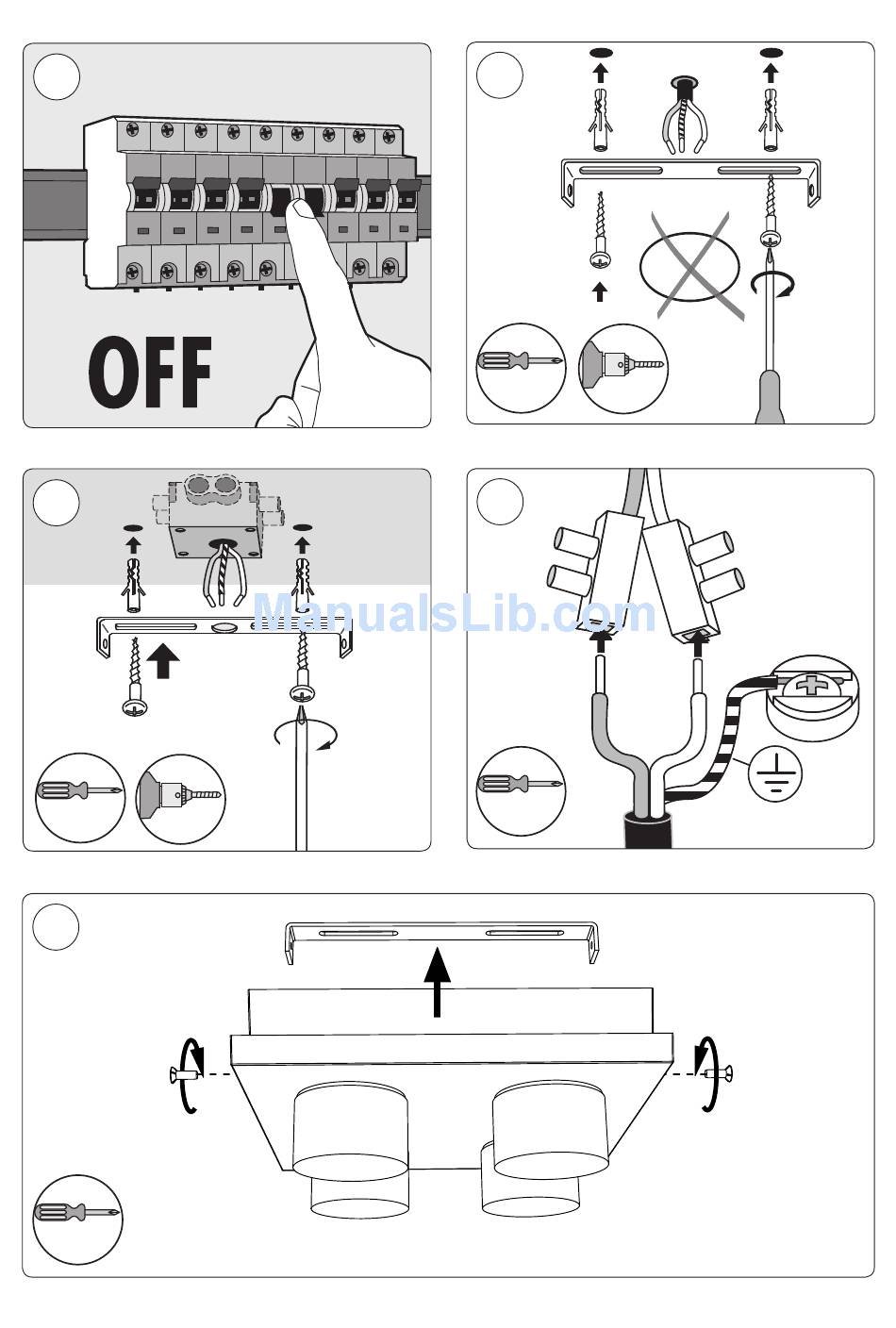 OFF

ManualsLib.com