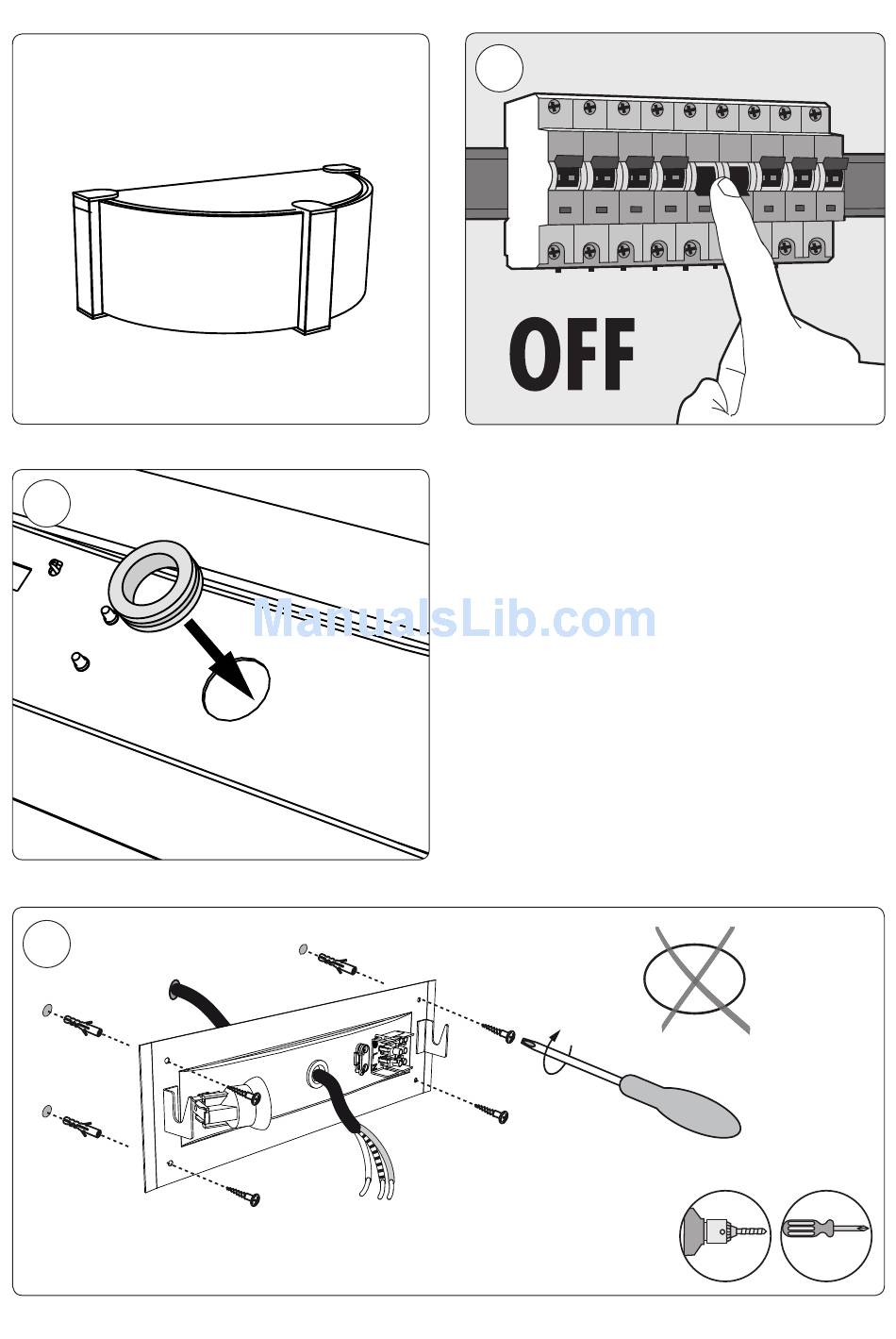 OFF

ManualsLib.com