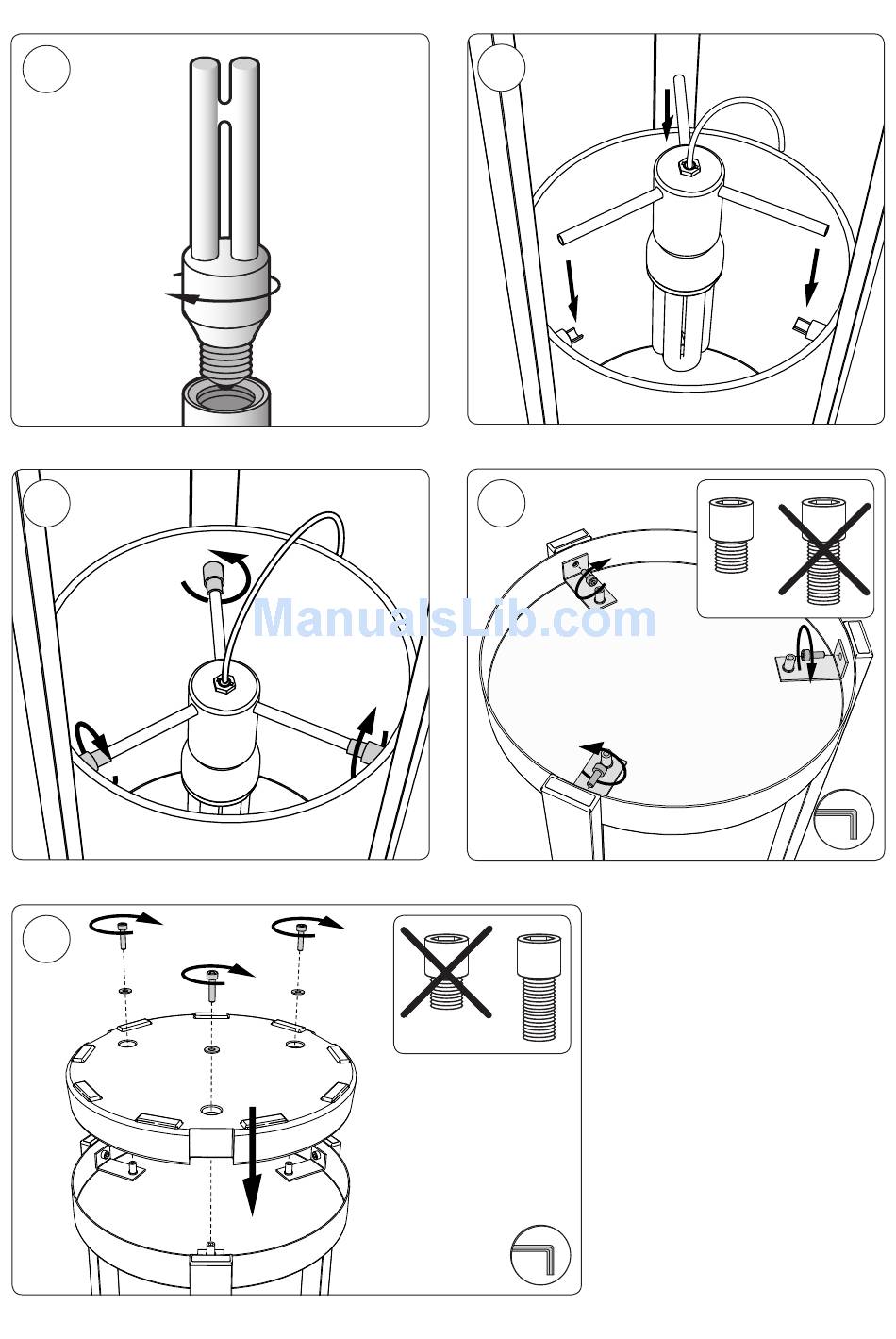 ManualsLib.com