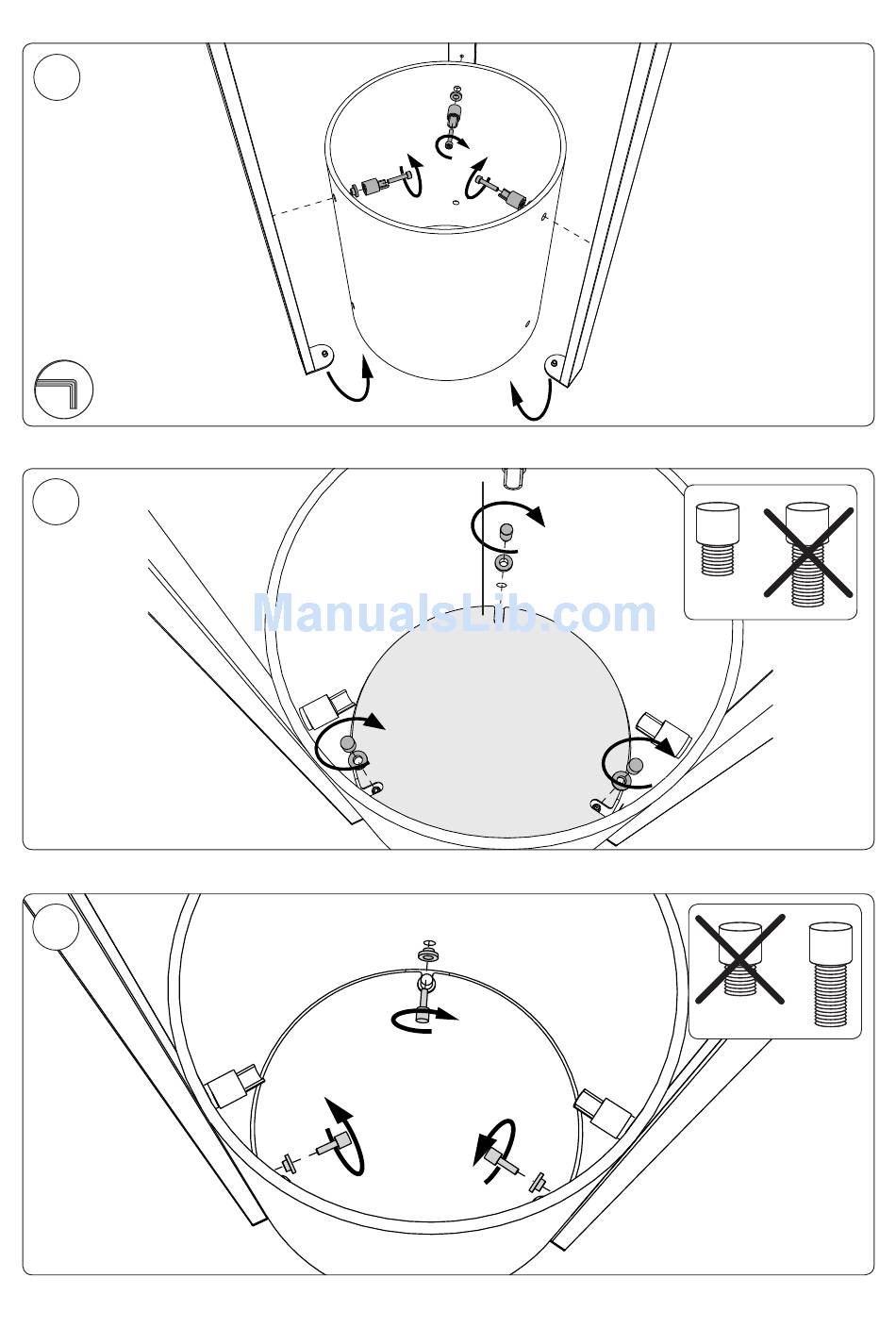 ManualsLib.com