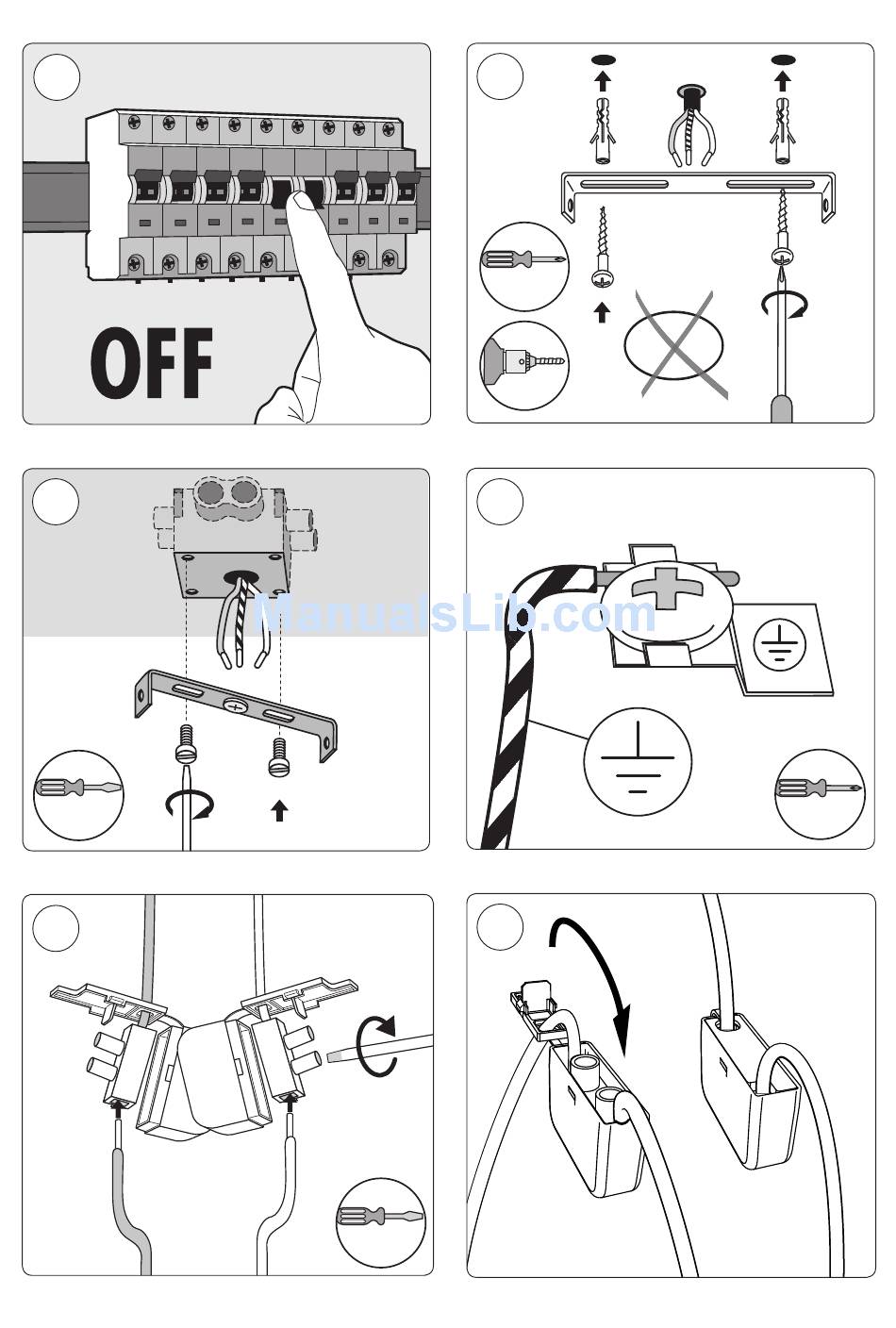 OFF

ManualsLib.com