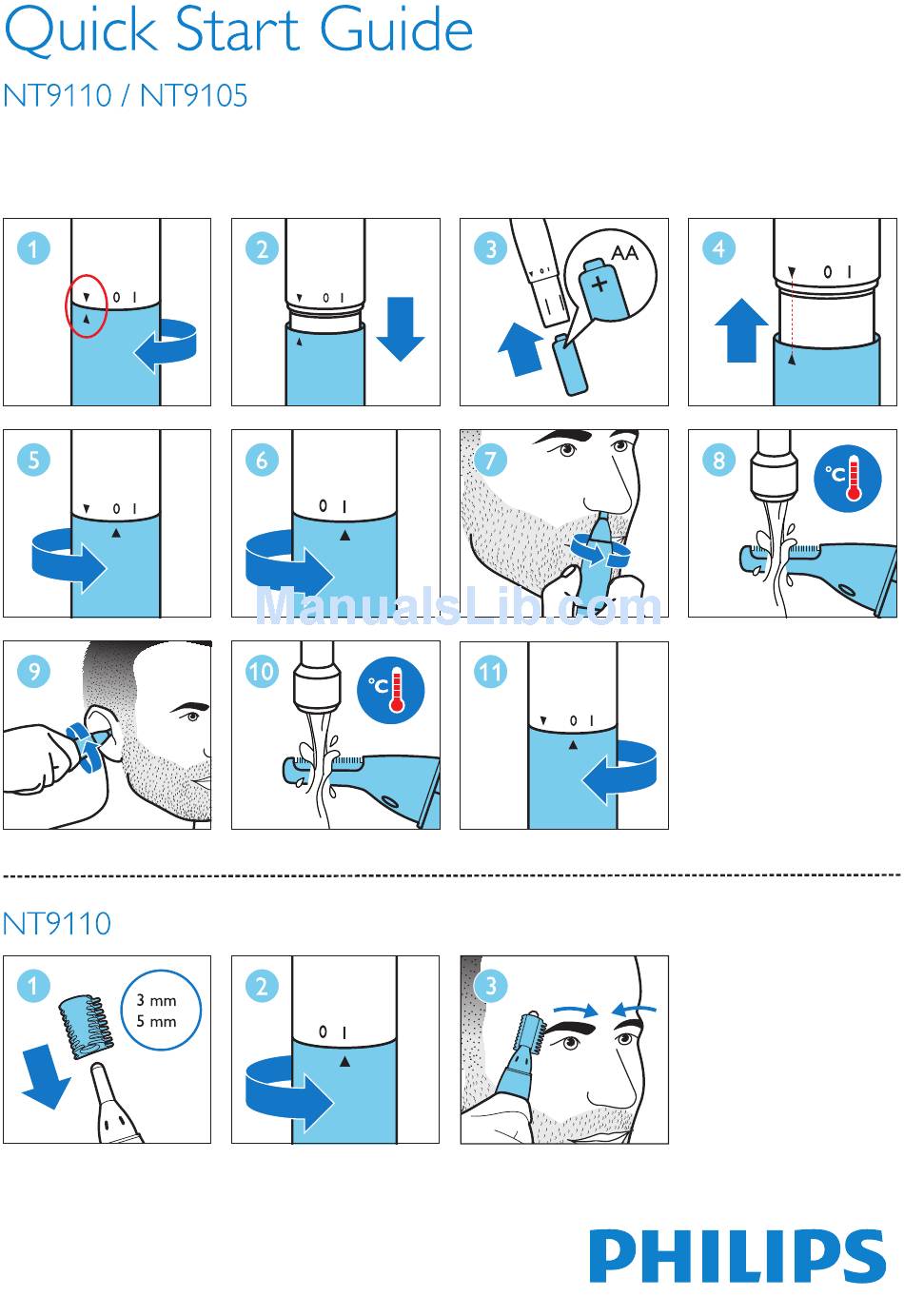 Quick Start Guide

NT9110 / NT9105

1
0 I

2
0 I

3
AA
+

4
0 I

5
0 I

6
0 I

7

8
°C

ManualsLib.com

9

10
°C

11
0 I

NT9110

1
3 mm
5 mm

2
0 I

3

PHILIPS