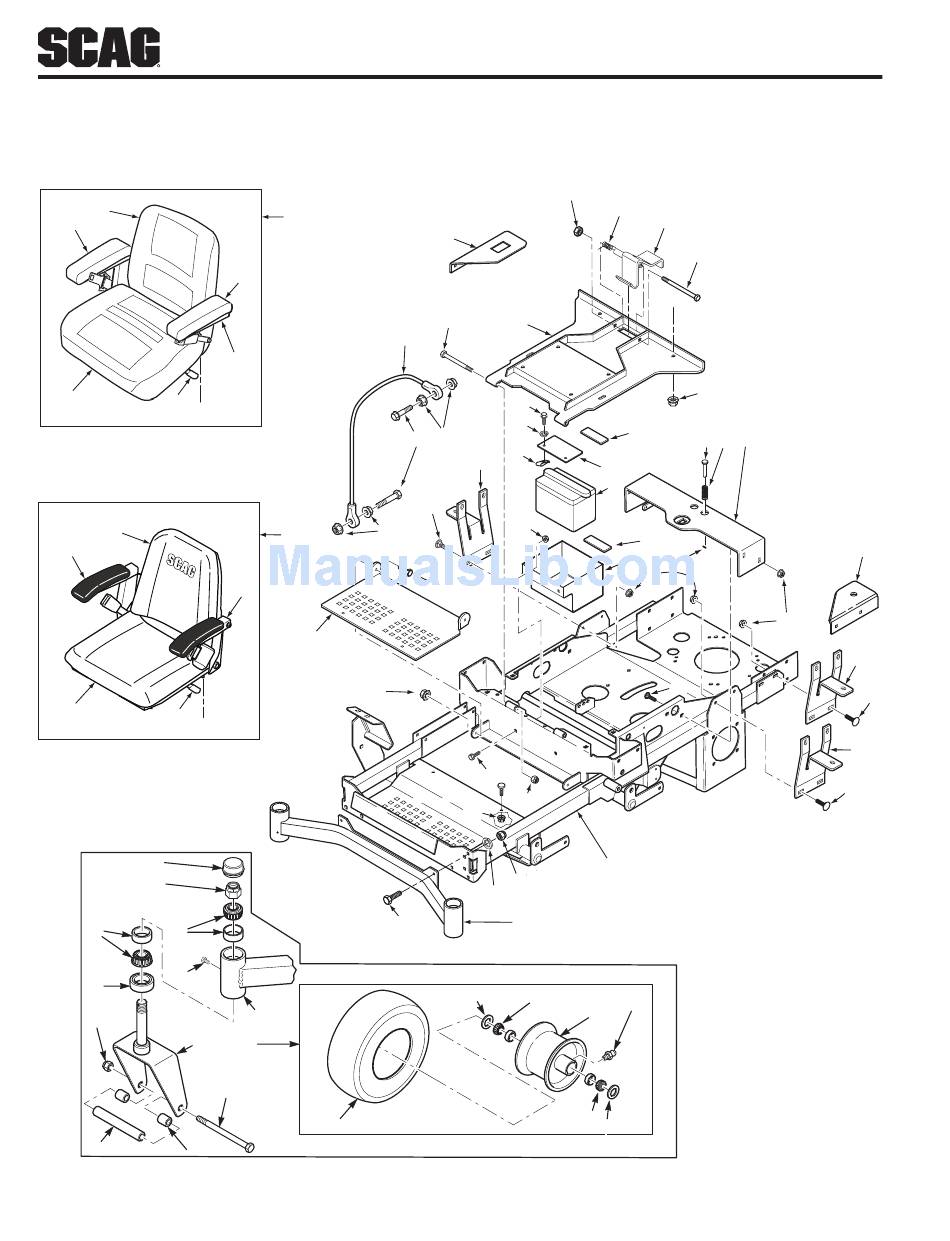 SCAG

SCAG

ManualsLib.com