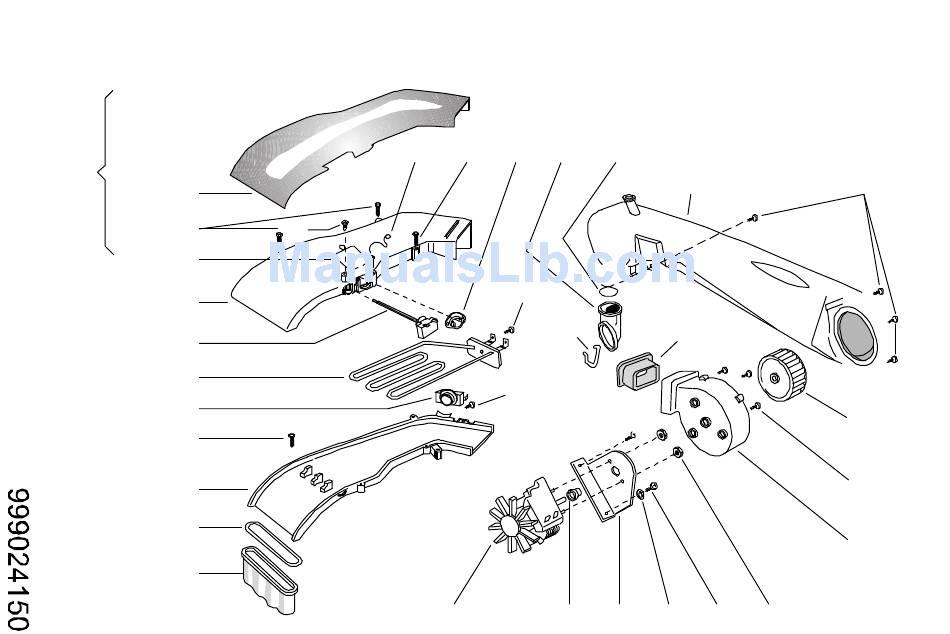 ManualsLib.com

999024150